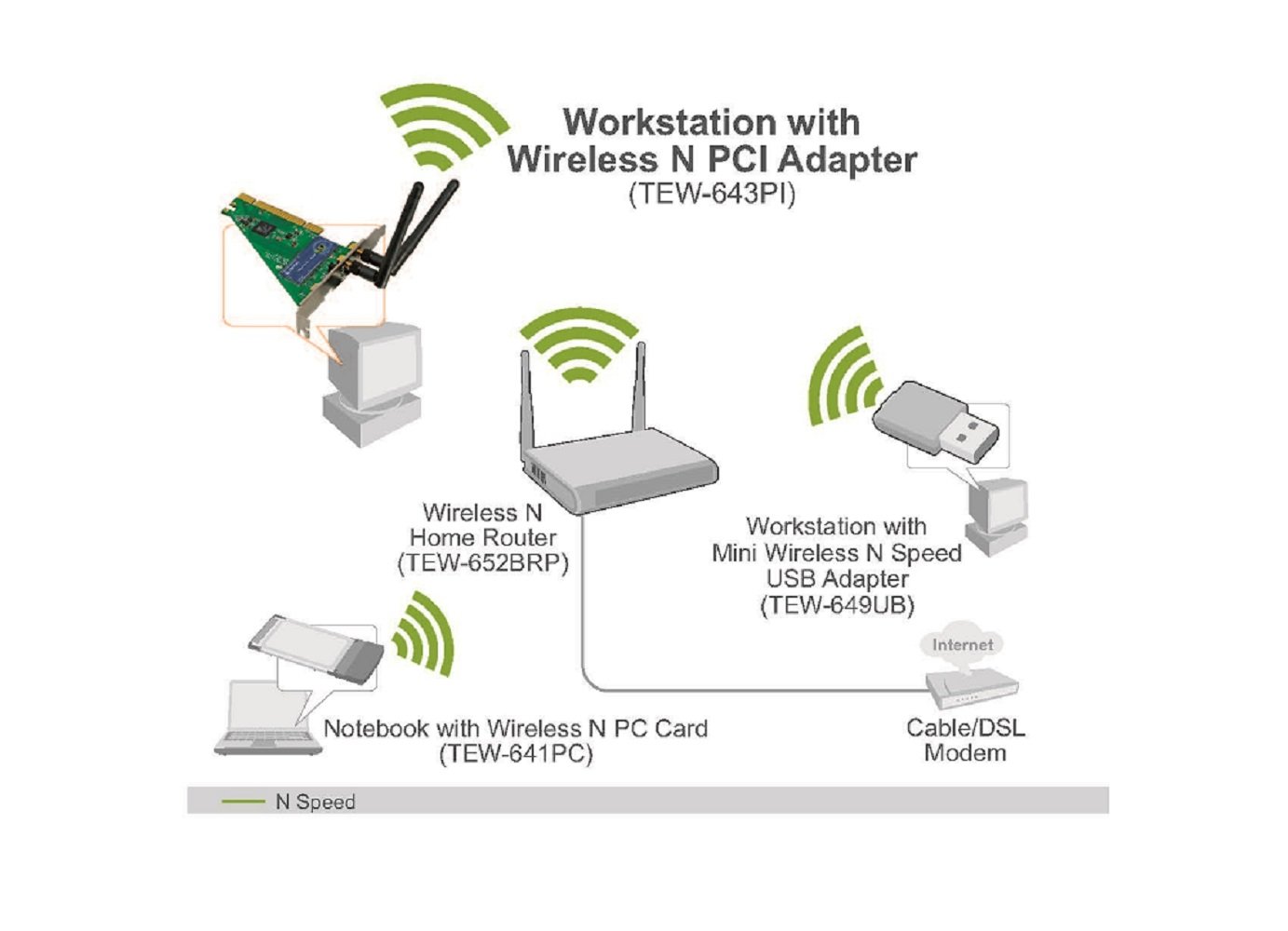 Workstation with
Wireless N PCI Adapter
(TEW-643PI)

Wireless N
Home Router
(TEW-652BRP)

Workstation with
Mini Wireless N Speed
USB Adapter
(TEW-649UB)

Internet

Notebook with Wireless N PC Card
(TEW-641PC)

Cable/DSL
Modem

N Speed