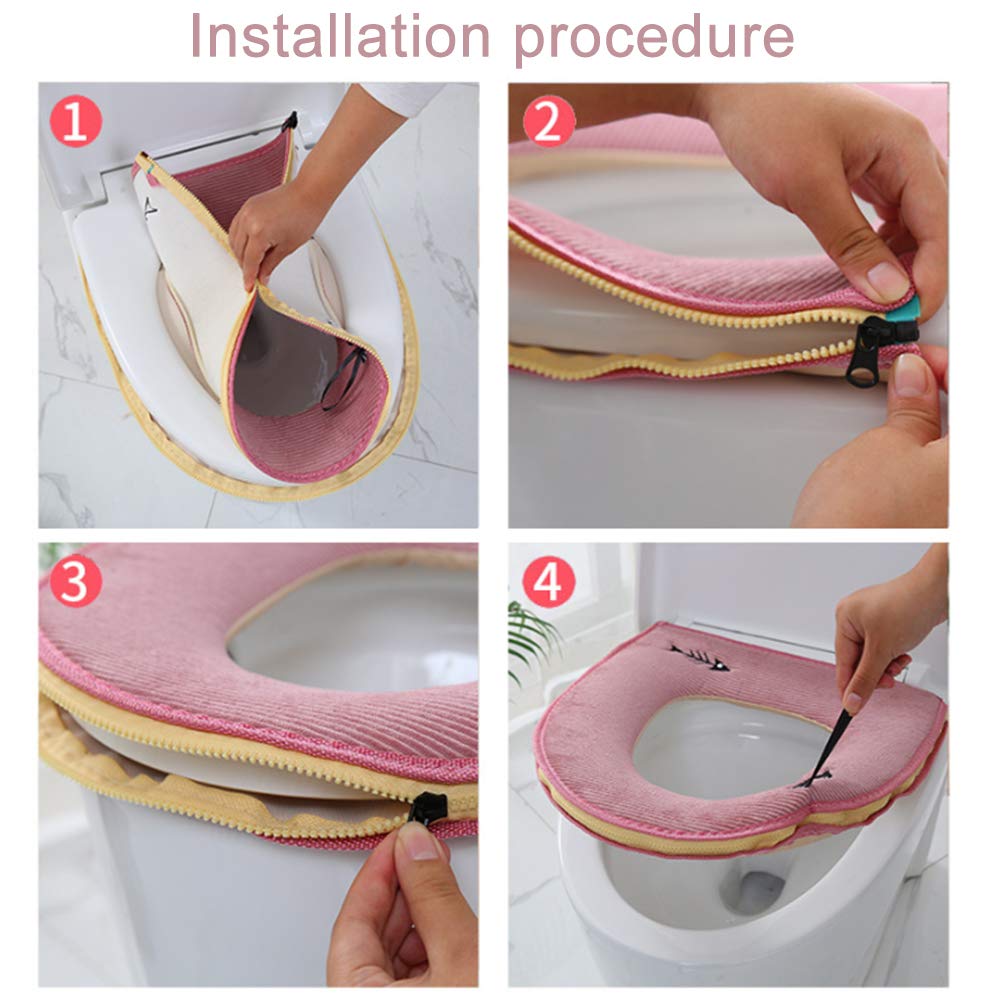 Installation procedure

1

2

3

4