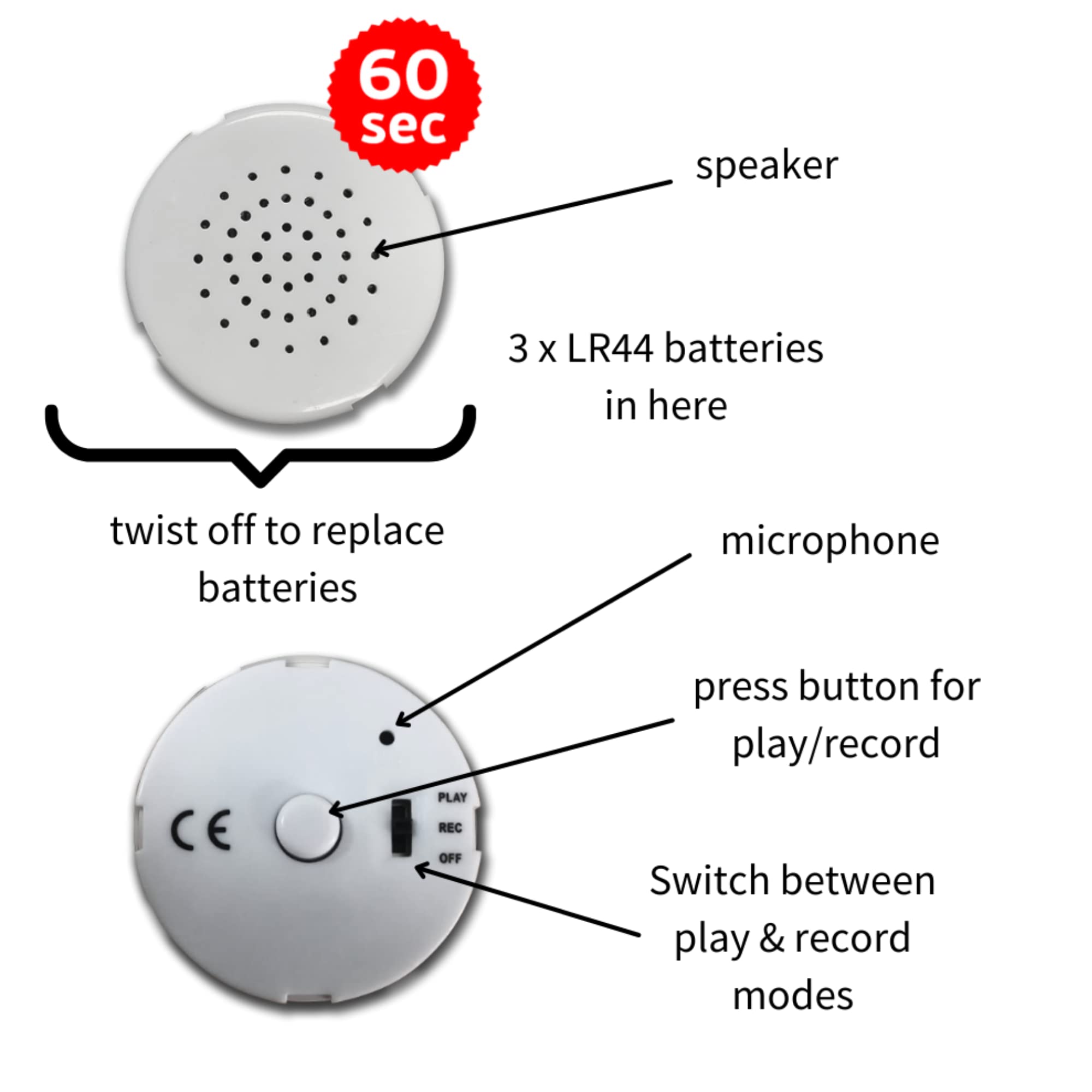 60 sec

speaker

3 x LR44 batteries in here

twist off to replace batteries

microphone

press button for play/record

CE

PLAY
REC
OFF

Switch between play & record modes