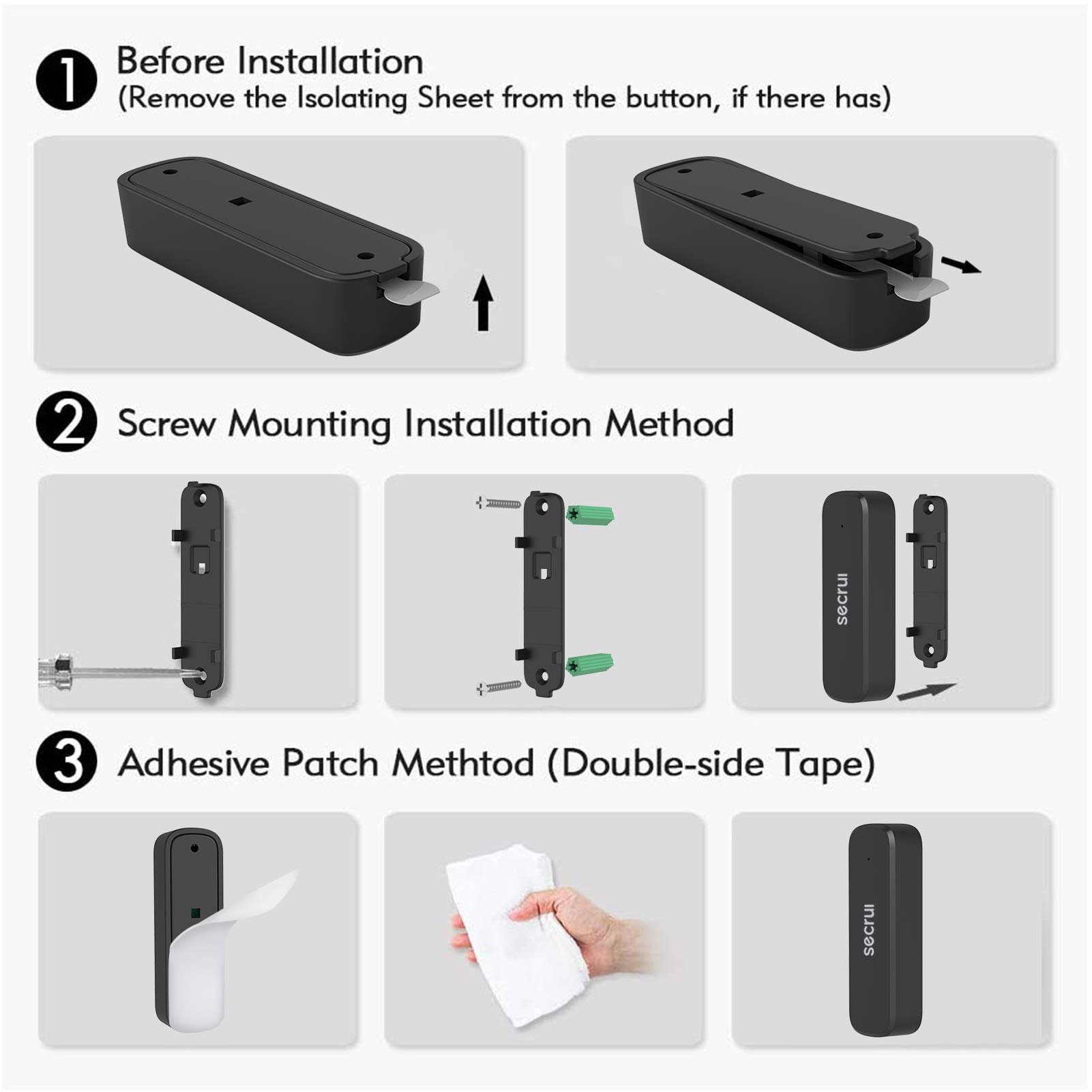 1 Before Installation
(Remove the Isolating Sheet from the button, if there has)

2 Screw Mounting Installation Method

secrui

3 Adhesive Patch Methtod (Double-side Tape)

secrui