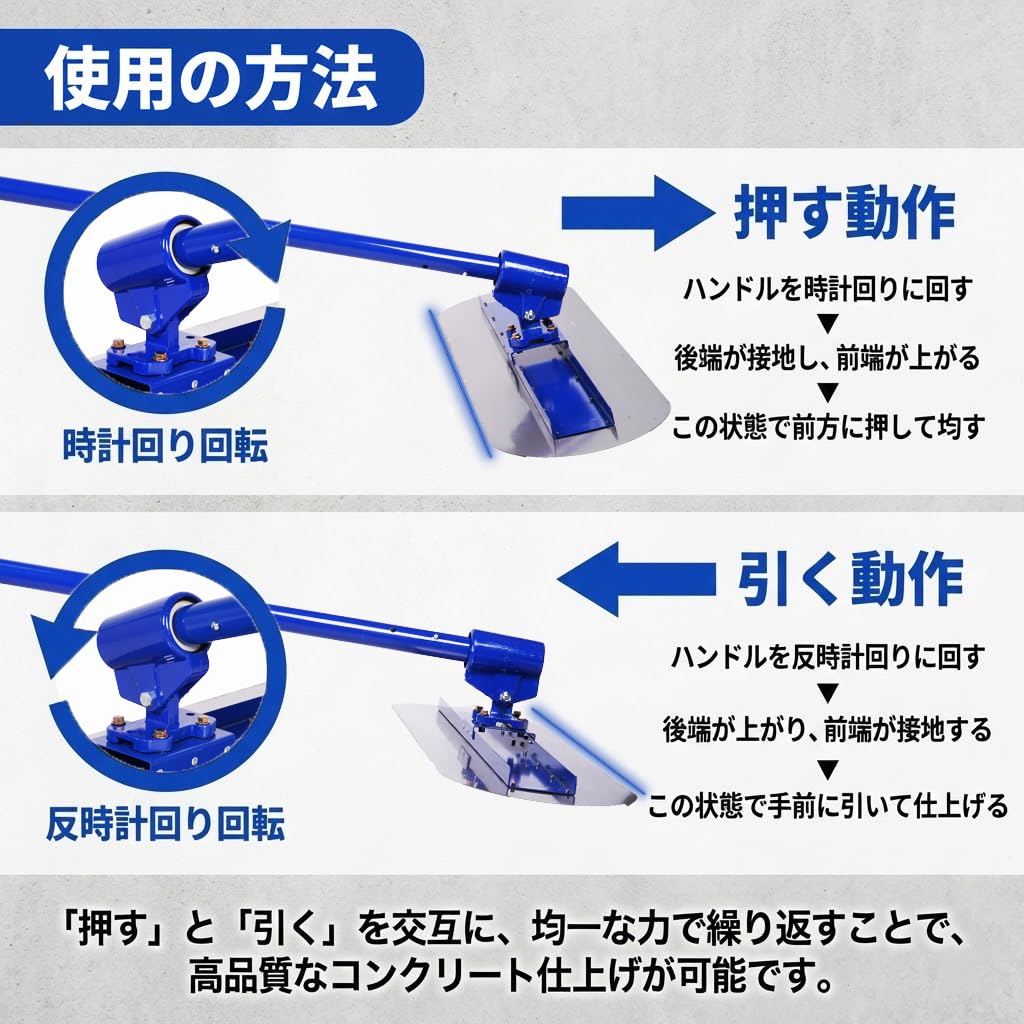 使用の方法

時計回り回転

押す動作

ハンドルを時計回りに回す
▼
後端が接地し、前端が上がる
▼
この状態で前方に押して均す

反時計回り回転

引く動作

ハンドルを反時計回りに回す
▼
後端が上がり、前端が接地する
▼
この状態で手前に引いて仕上げる

「押す」と「引く」を交互に、均一な力で繰り返すことで、高品質なコンクリート仕上げが可能です。