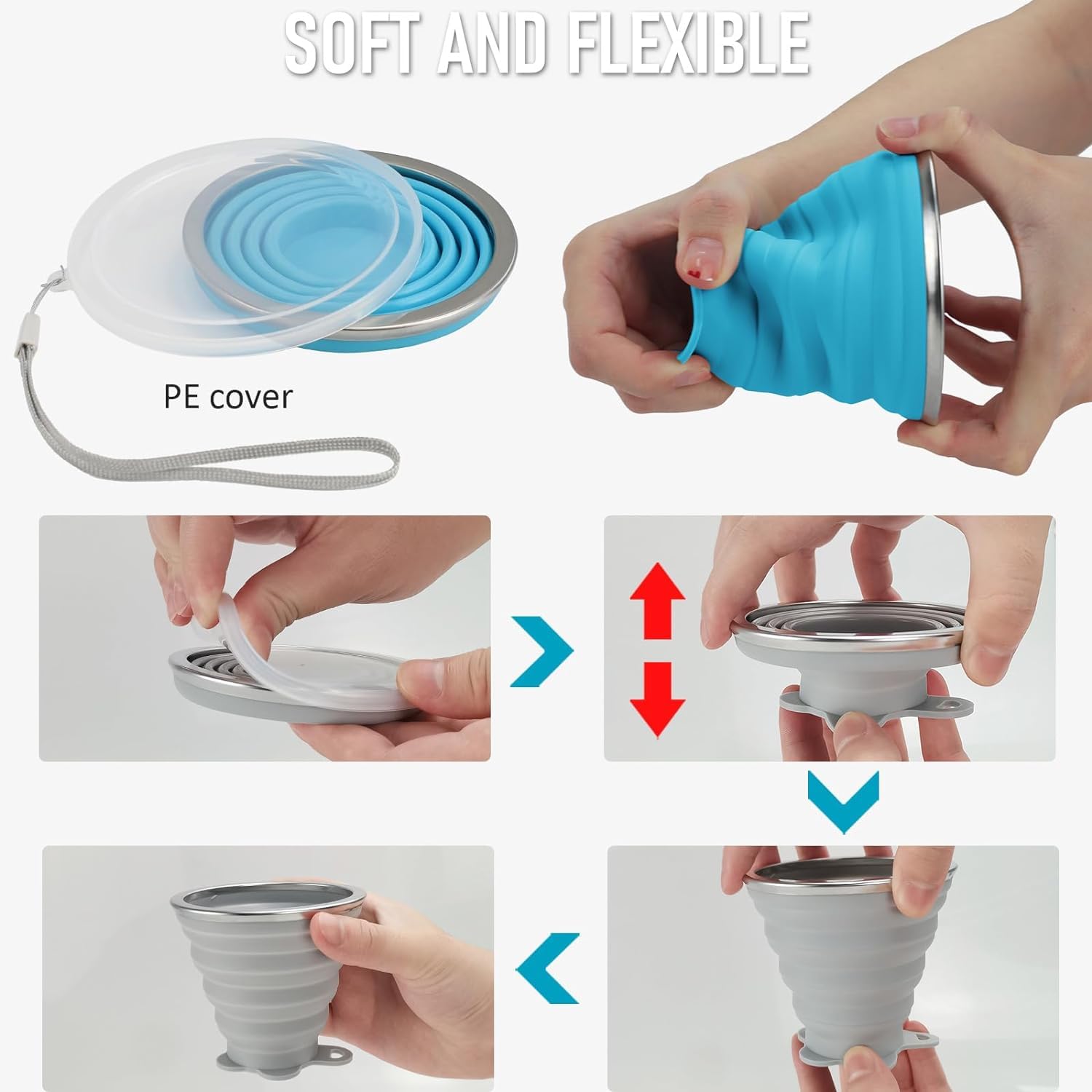 SOFT AND FLEXIBLE

PE cover