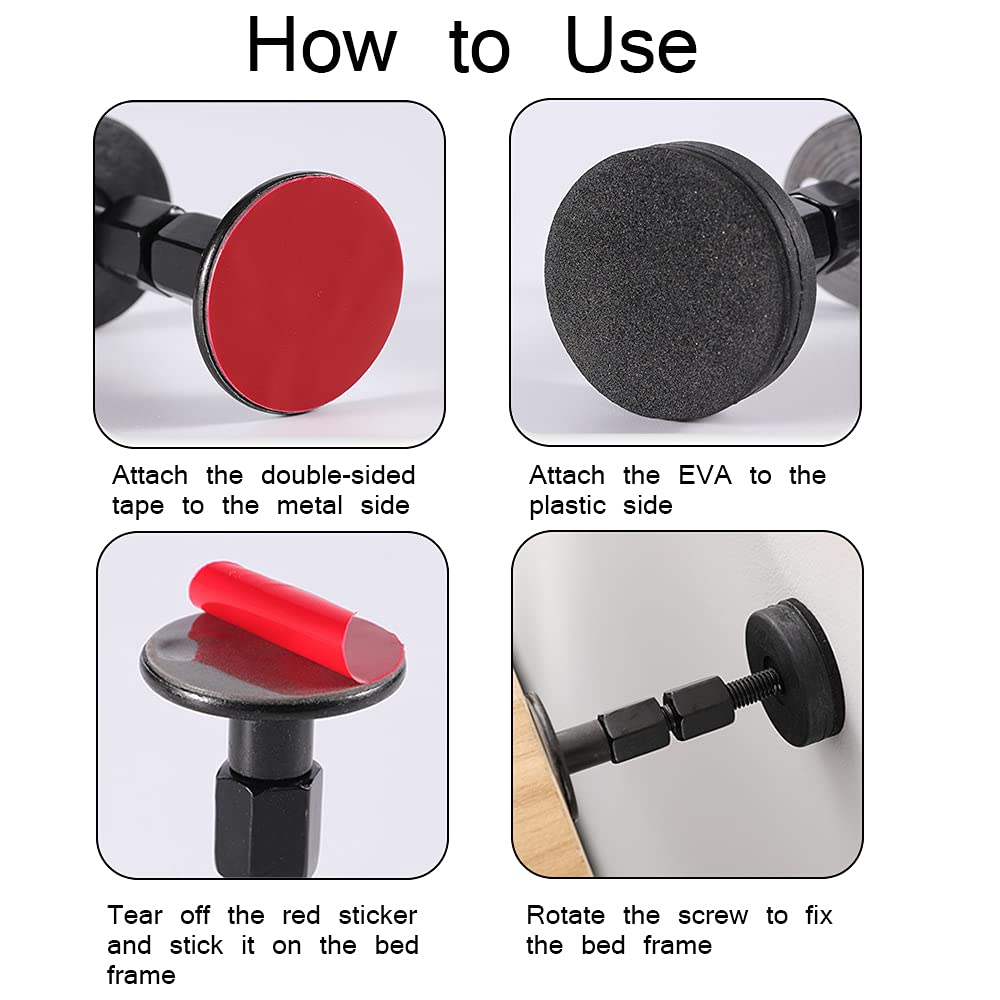 How to Use

Attach the double-sided tape to the metal side

Attach the EVA to the plastic side

Tear off the red sticker and stick it on the bed frame

Rotate the screw to fix the bed frame