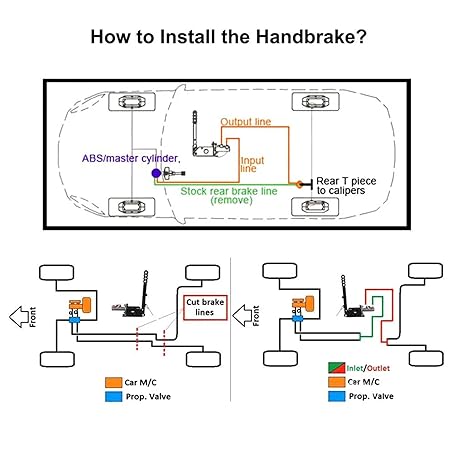 How to Install the Handbrake?

Output line

ABS/master cylinder,

Input line

Rear T piece to calipers

Stock rear brake line (remove)

Front

Cut brake lines

Car M/C

Prop. Valve

Front

Inlet/Outlet

Car M/C

Prop. Valve