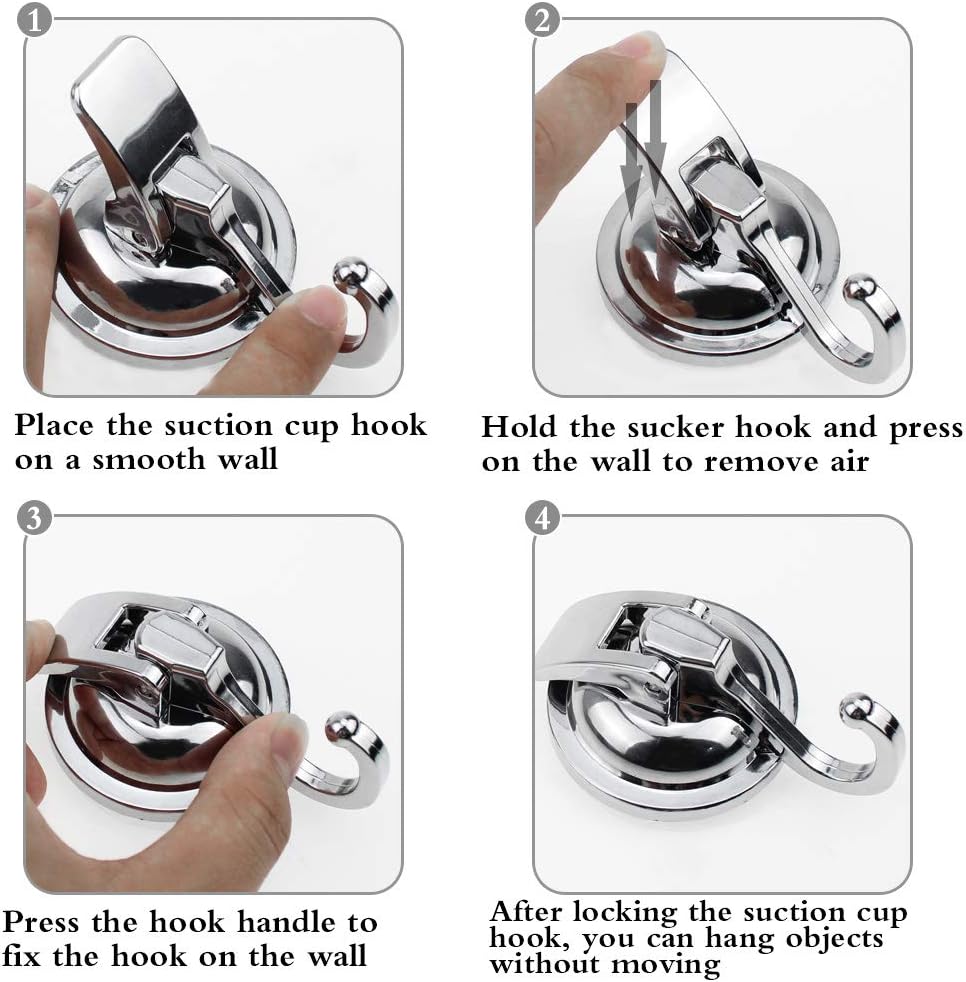 1

Place the suction cup hook on a smooth wall

2

Hold the sucker hook and press on the wall to remove air

3

Press the hook handle to fix the hook on the wall

4

After locking the suction cup hook, you can hang objects without moving