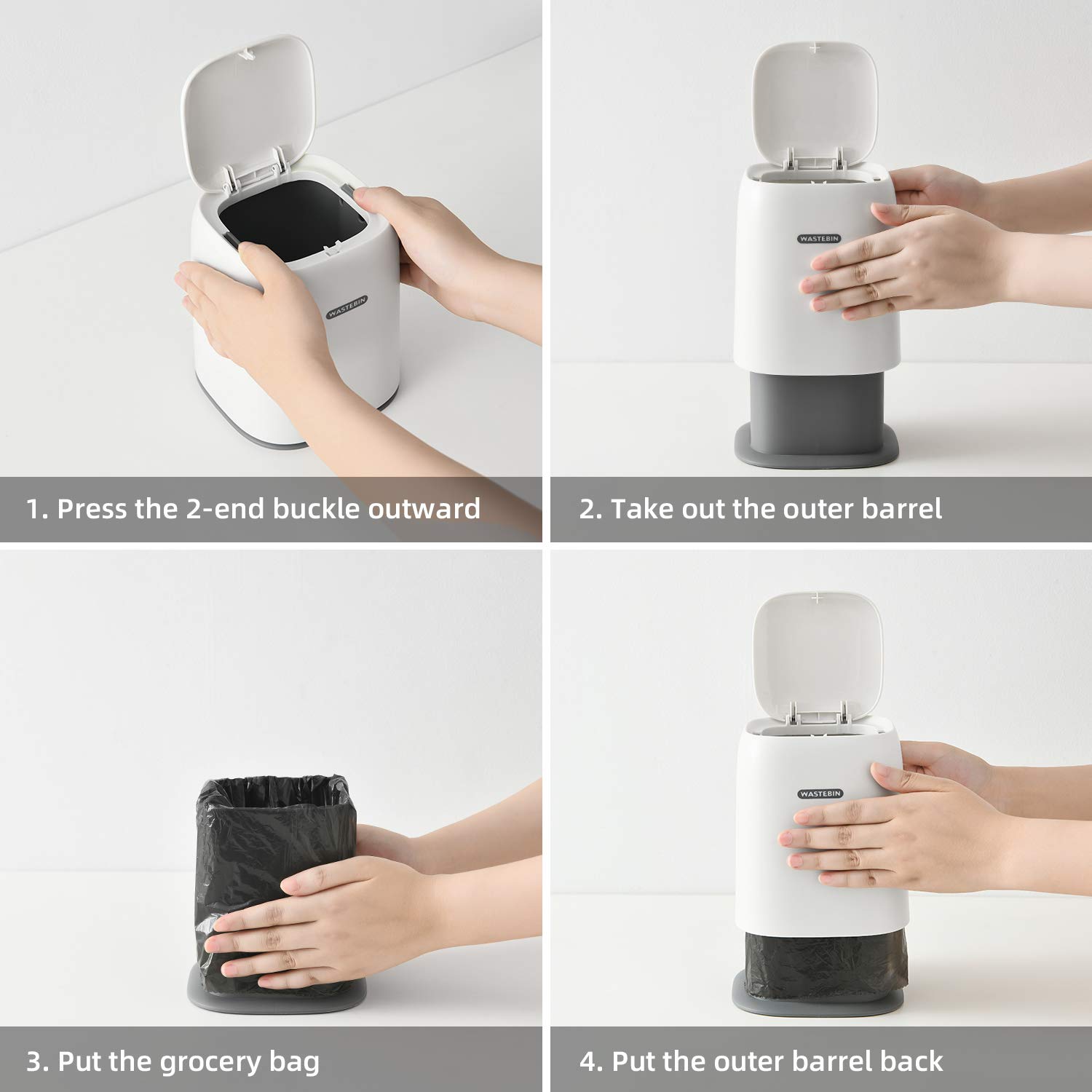 WASTEBIN

1. Press the 2-end buckle outward

WASTEBIN

2. Take out the outer barrel

3. Put the grocery bag

WASTEBIN

4. Put the outer barrel back