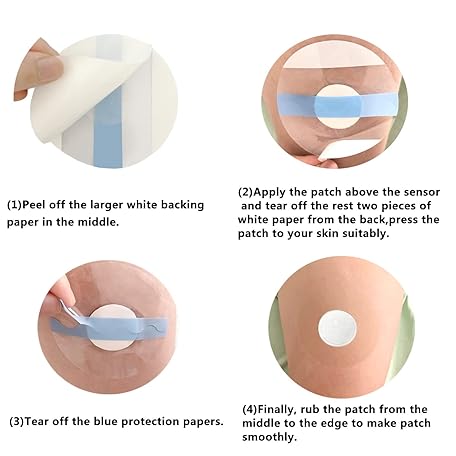 (1)Peel off the larger white backing paper in the middle.

(2)Apply the patch above the sensor and tear off the rest two pieces of white paper from the back,press the patch to your skin suitably.

(3)Tear off the blue protection papers.

(4)Finally, rub the patch from the middle to the edge to make patch smoothly.