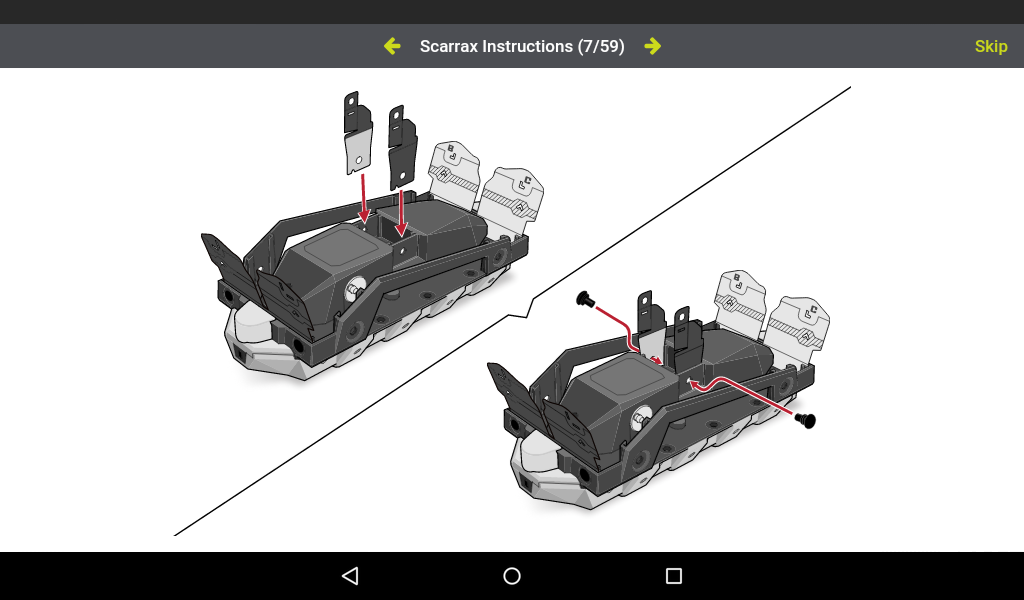 Scarrax Instructions (7/59)

Skip