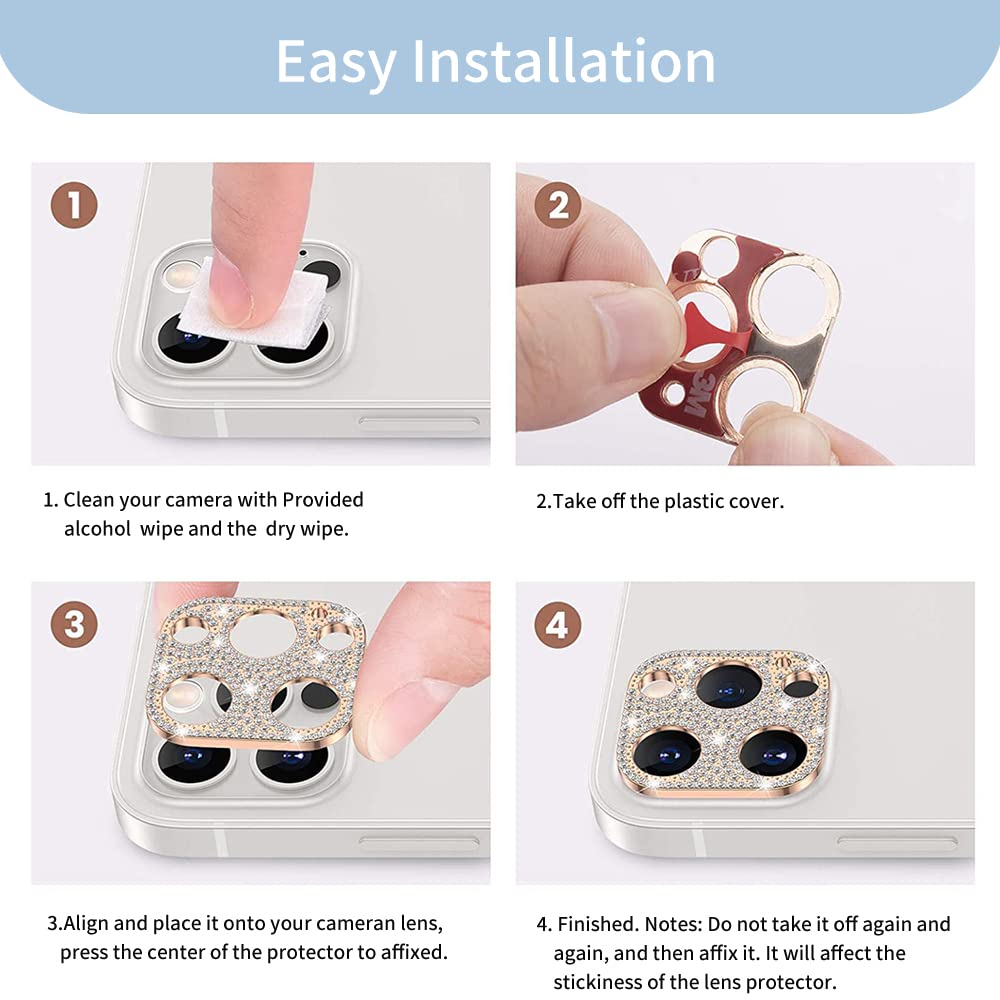 Easy Installation

1

1. Clean your camera with Provided alcohol wipe and the dry wipe.

2

3M

2.Take off the plastic cover.

3

3.Align and place it onto your cameran lens, press the center of the protector to affixed.

4

4. Finished. Notes: Do not take it off again and again, and then affix it. It will affect the stickiness of the lens protector.