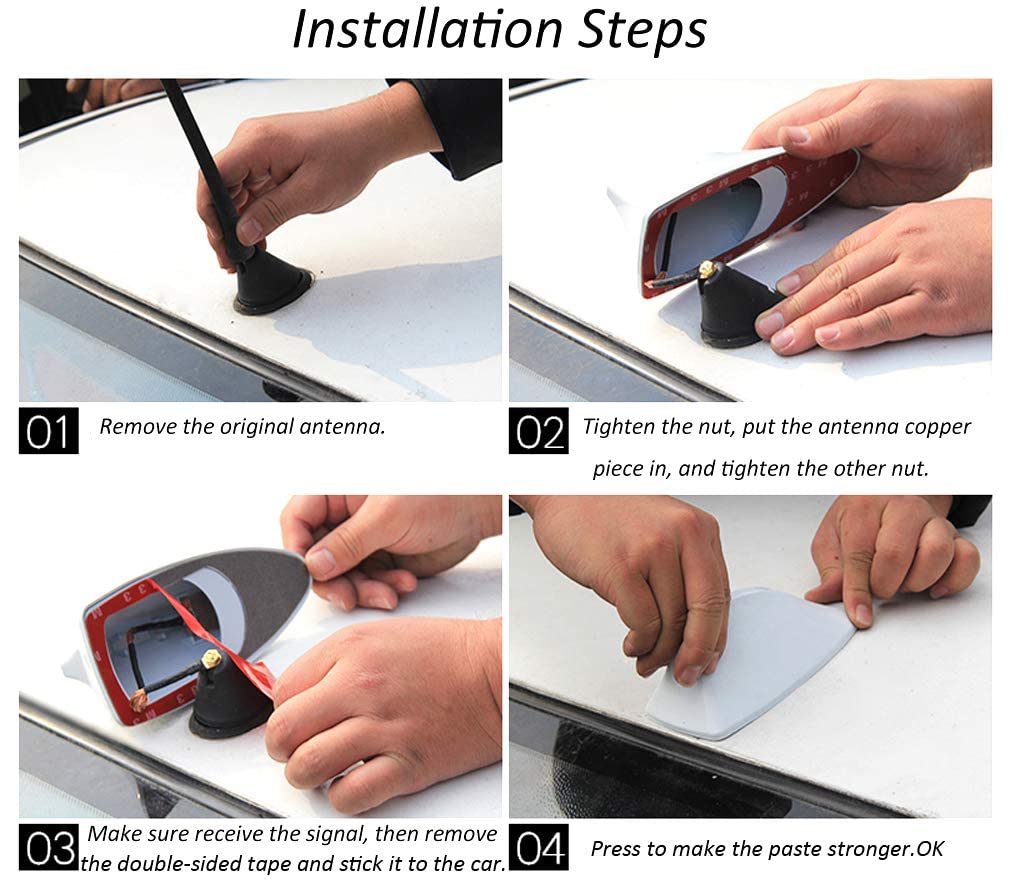 Installation Steps

01 Remove the original antenna.

02 Tighten the nut, put the antenna copper piece in, and tighten the other nut.

03 Make sure receive the signal, then remove the double-sided tape and stick it to the car.

04 Press to make the paste stronger.OK