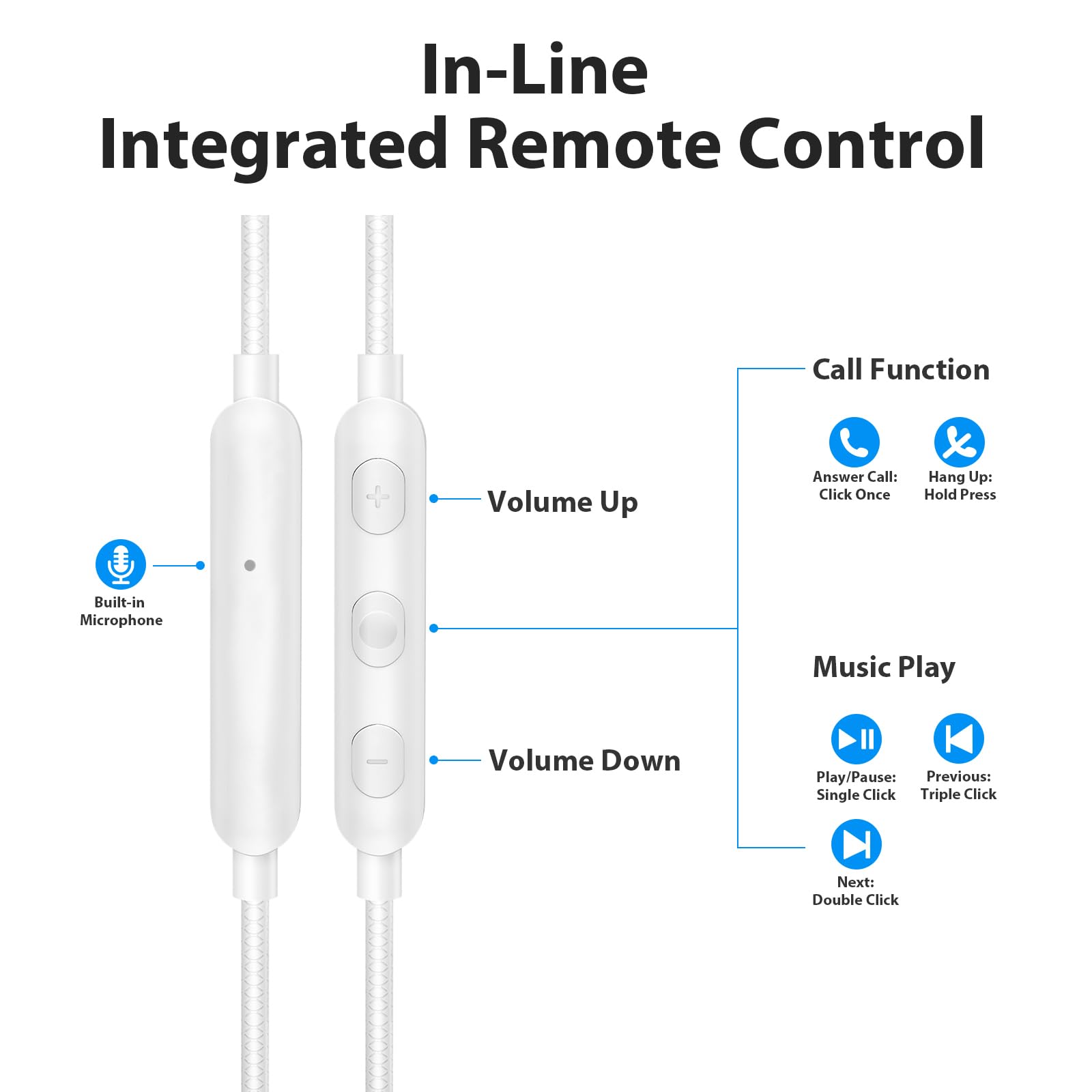 In-Line
Integrated Remote Control

Built-in Microphone

Volume Up

Volume Down

Call Function

Answer Call: Click Once

Hang Up: Hold Press

Music Play

Play/Pause: Single Click

Previous: Triple Click

Next: Double Click