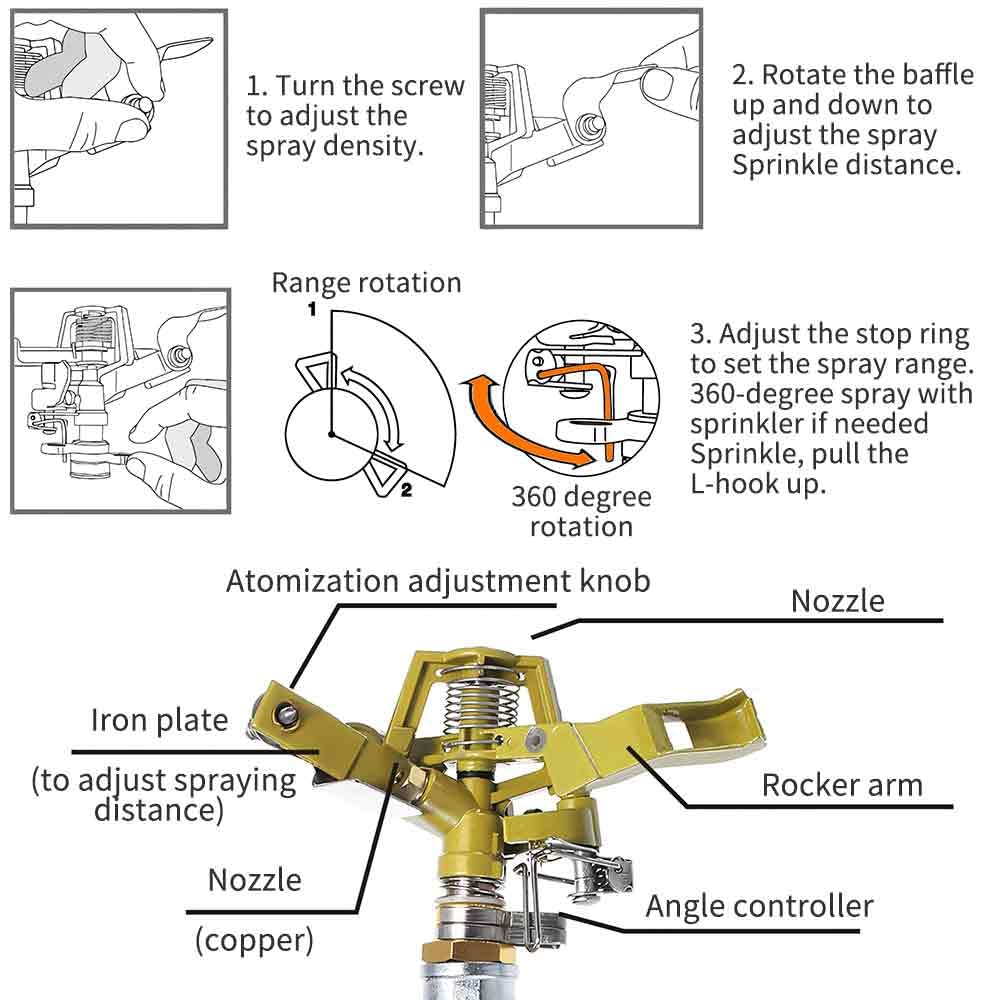 1. Turn the screw to adjust the spray density.

2. Rotate the baffle up and down to adjust the spray Sprinkle distance.

Range rotation

1

2

360 degree rotation

3. Adjust the stop ring to set the spray range. 360-degree spray with sprinkler if needed Sprinkle, pull the L-hook up.

Atomization adjustment knob

Nozzle

Iron plate

(to adjust spraying distance)

Rocker arm

Nozzle

(copper)

Angle controller