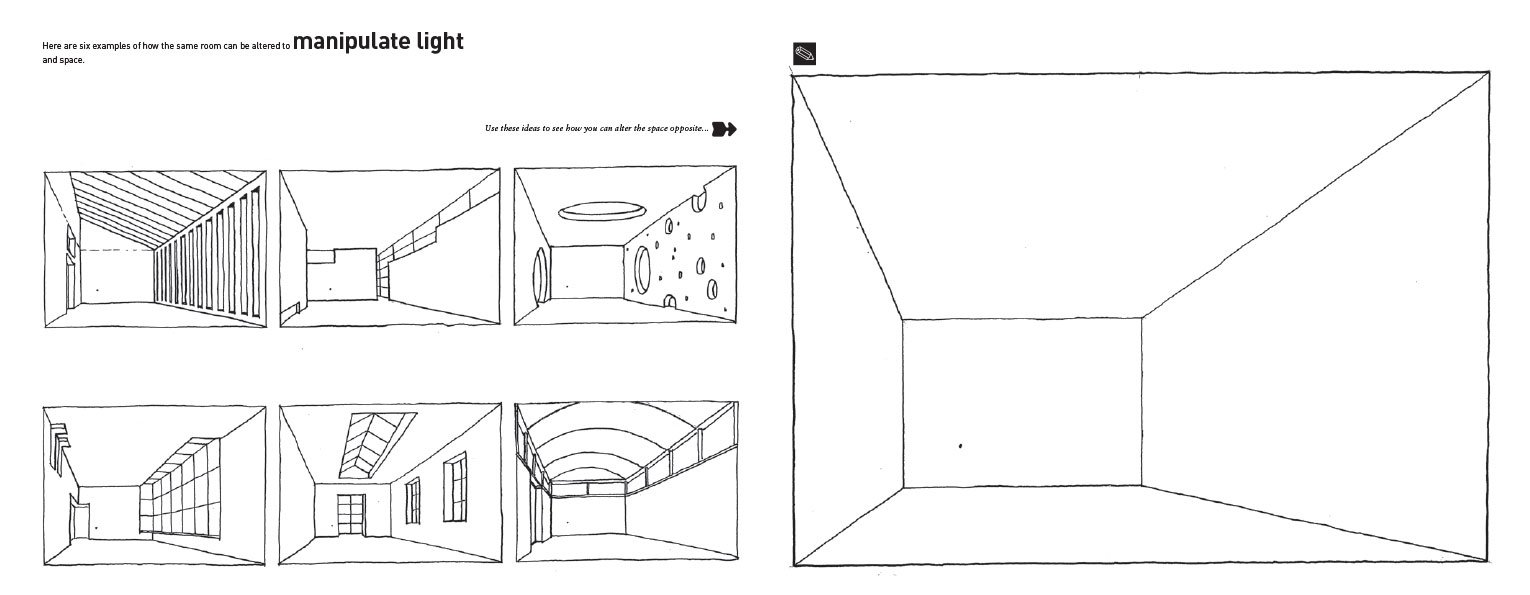 Here are six examples of how the same room can be altered to manipulate light and space.

Use these ideas to see how you can alter the space opposite...