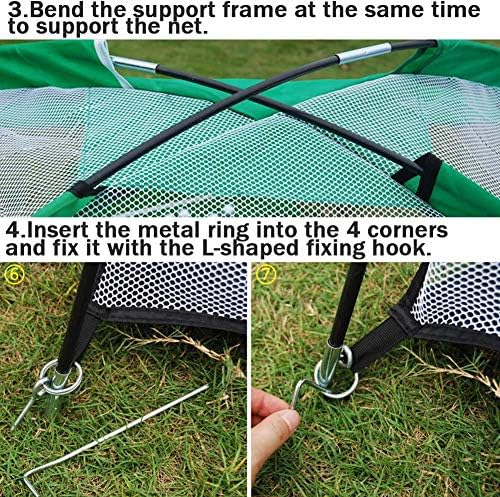 3.Bend the support frame at the same time to support the net.

4.Insert the metal ring into the 4 corners and fix it with the L-shaped fixing hook.

⑥

⑦