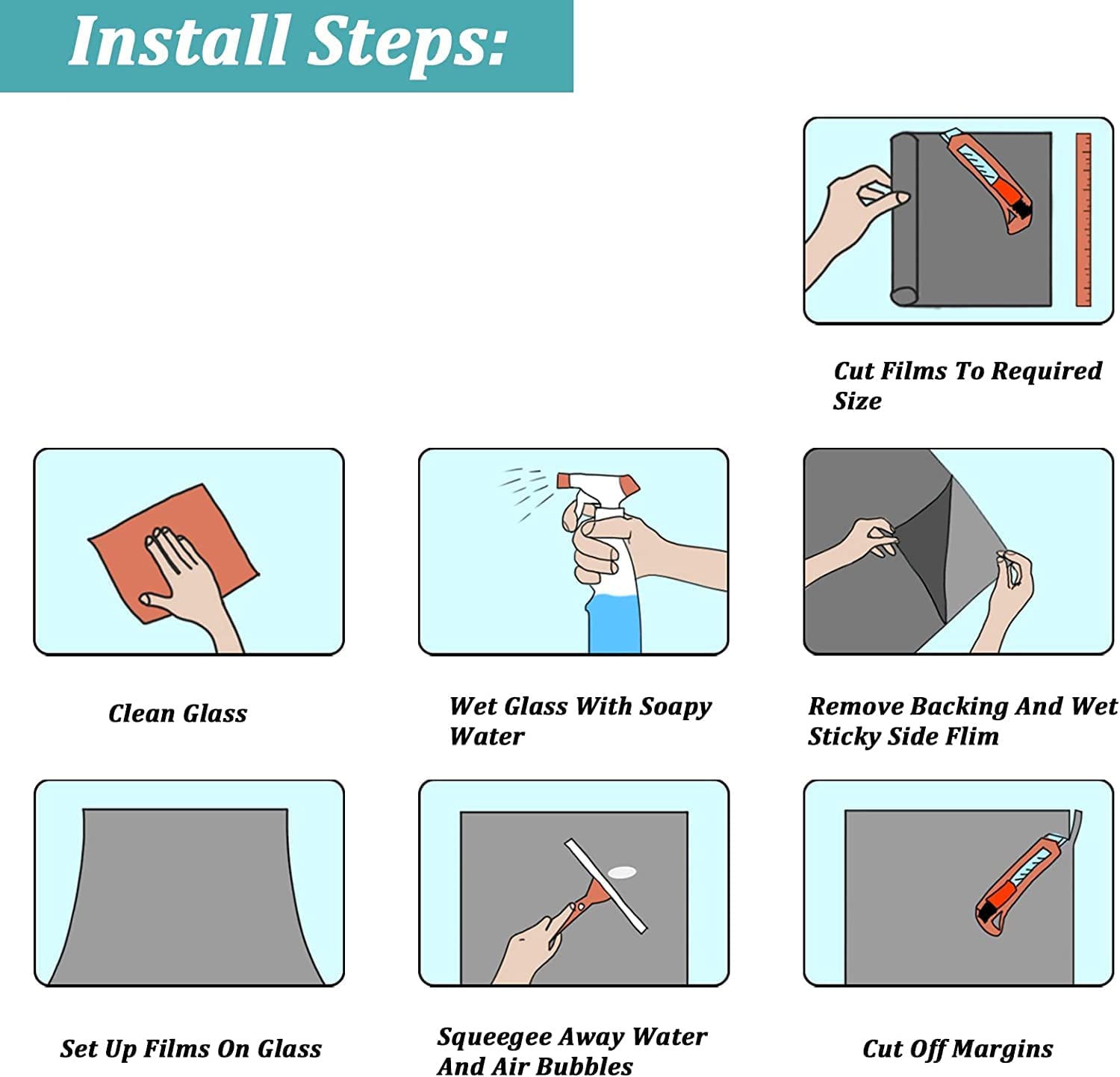 Install Steps:

Cut Films To Required Size

Clean Glass

Wet Glass With Soapy Water

Remove Backing And Wet Sticky Side Flim

Set Up Films On Glass

Squeegee Away Water And Air Bubbles

Cut Off Margins