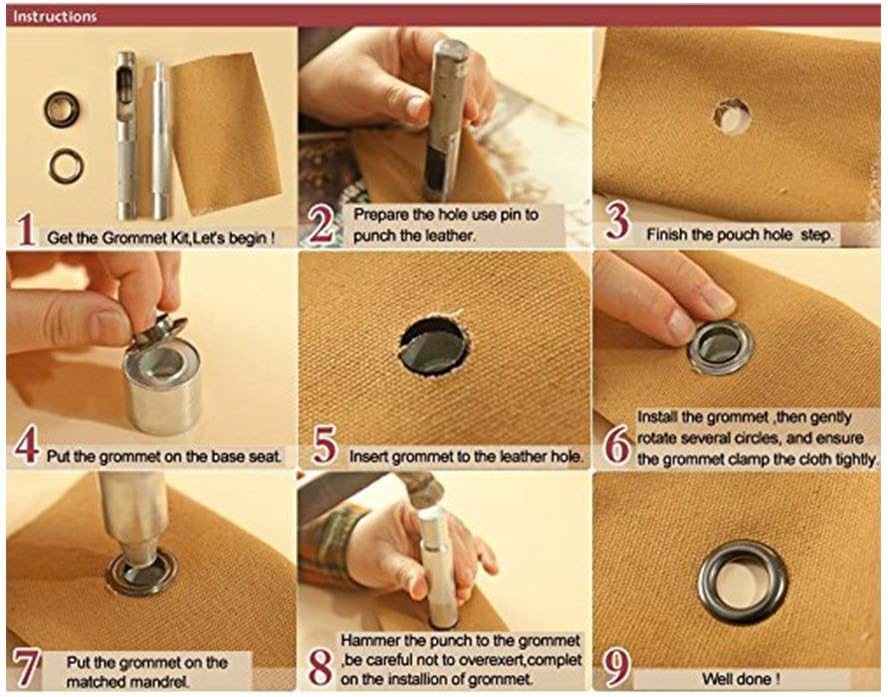 Instructions

1 Get the Grommet Kit,Let's begin !

2 Prepare the hole use pin to punch the leather.

3 Finish the pouch hole step.

4 Put the grommet on the base seat.

5 Insert grommet to the leather hole.

6 Install the grommet ,then gently rotate several circles, and ensure the grommet clamp the cloth tightly.

7 Put the grommet on the matched mandrel.

8 Hammer the punch to the grommet ,be careful not to overexert,complet on the installion of grommet.

9 Well done !