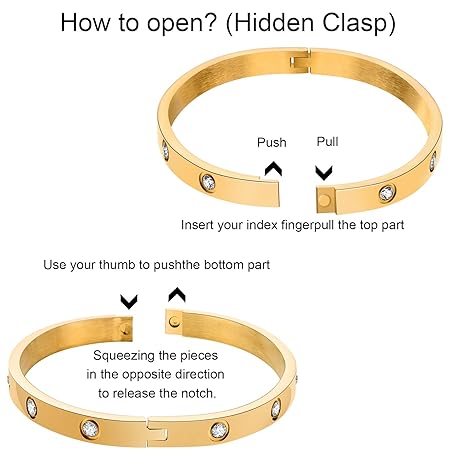 How to open? (Hidden Clasp)

Push

Pull

Insert your index fingerpull the top part

Use your thumb to pushthe bottom part

Squeezing the pieces in the opposite direction to release the notch.