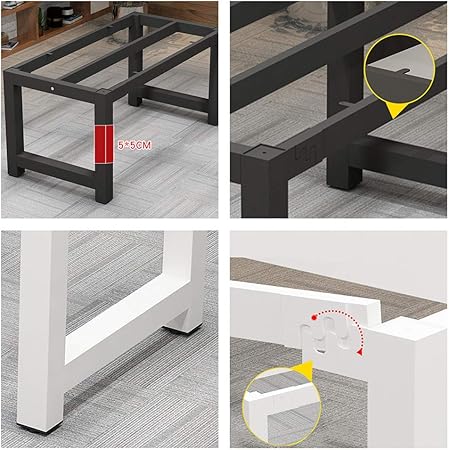 5*5CM