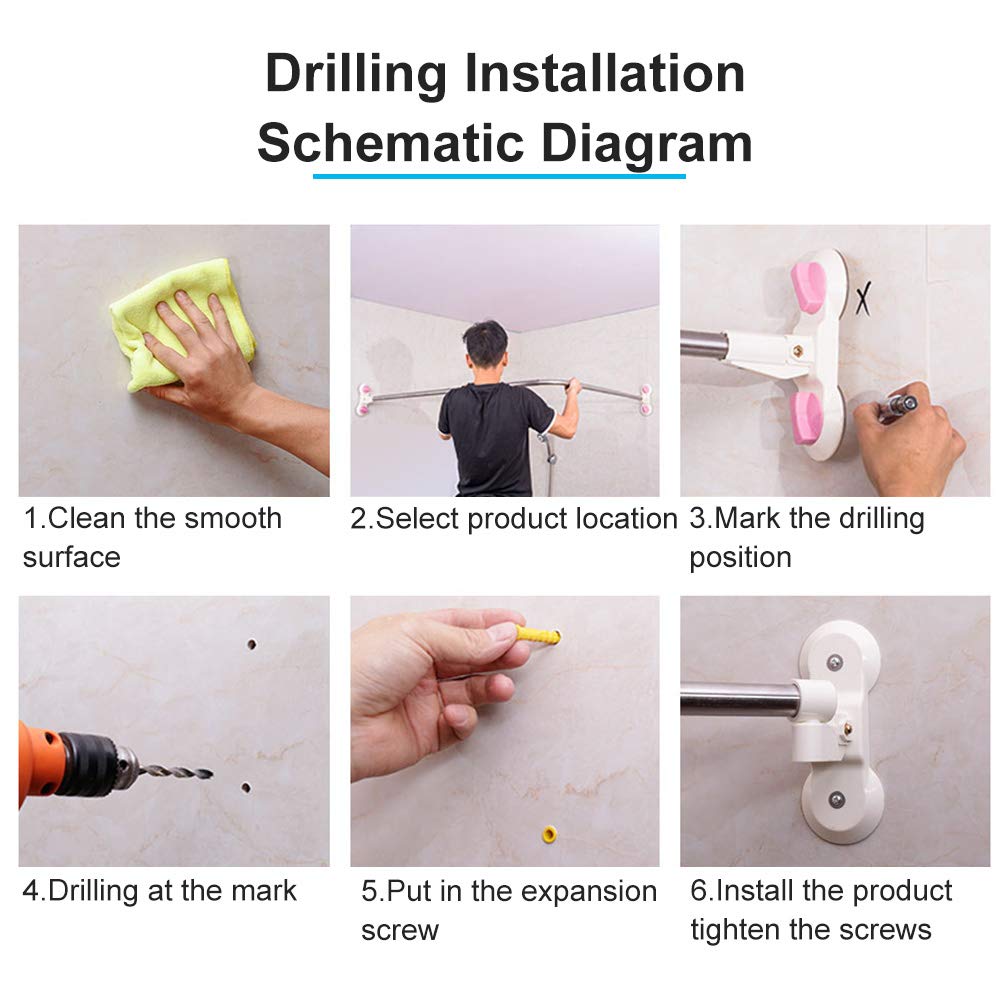 Drilling Installation
Schematic Diagram

1.Clean the smooth surface

2.Select product location

3.Mark the drilling position

4.Drilling at the mark

5.Put in the expansion screw

6.Install the product tighten the screws