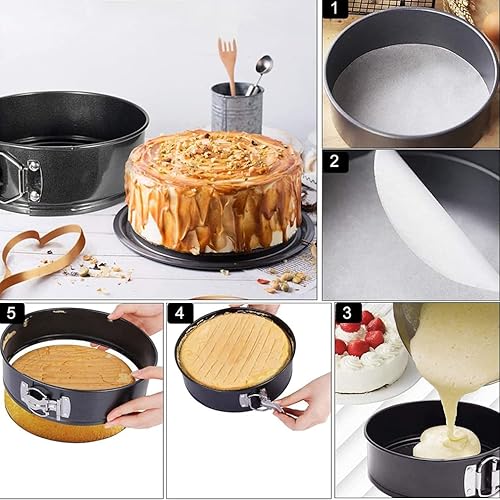 1

2

5

4

3