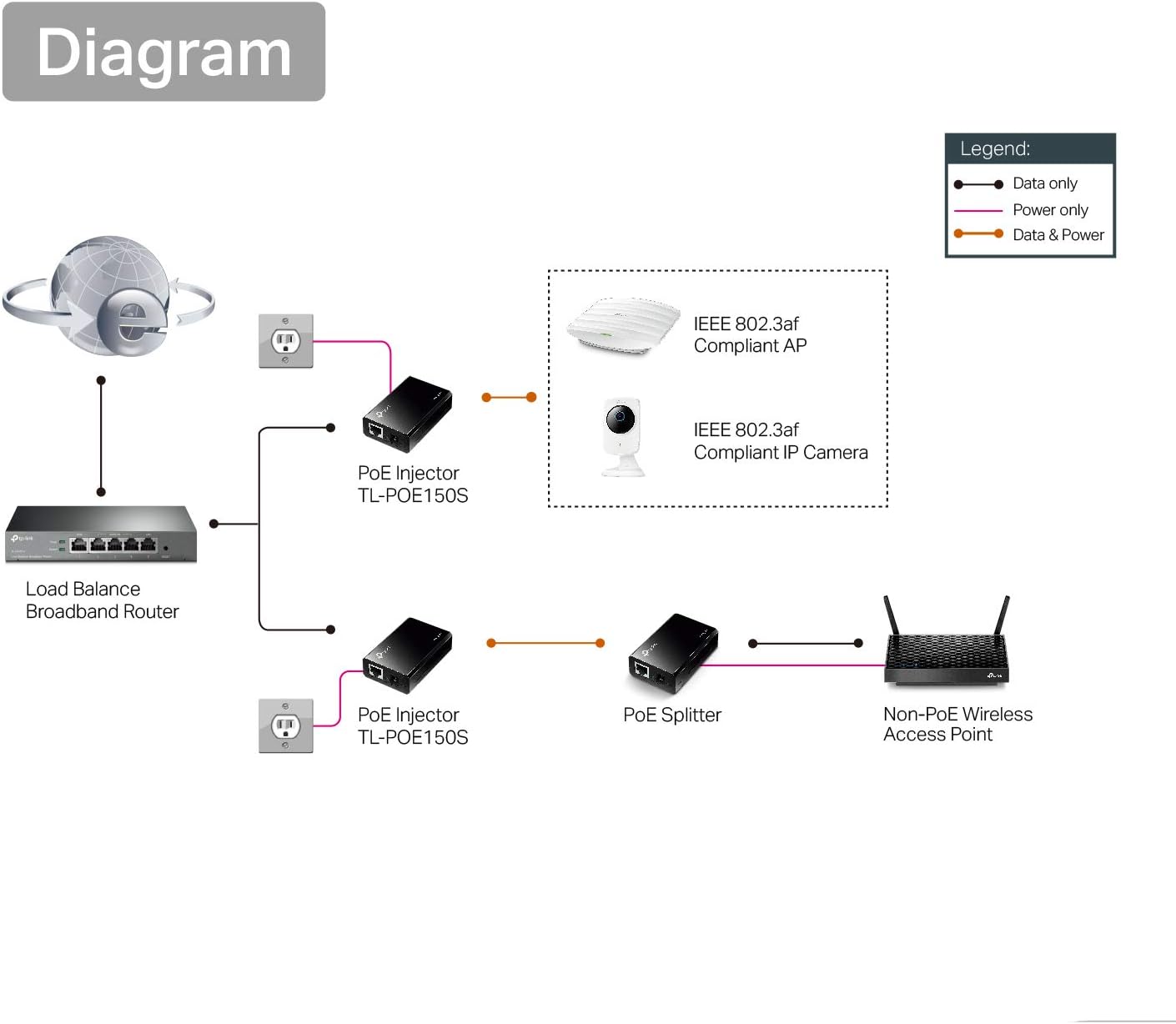 Diagram

Legend:
Data only
Power only
Data & Power

IEEE 802.3af Compliant AP

IEEE 802.3af Compliant IP Camera

PoE Injector TL-POE150S

Load Balance Broadband Router

PoE Injector TL-POE150S

PoE Splitter

Non-PoE Wireless Access Point