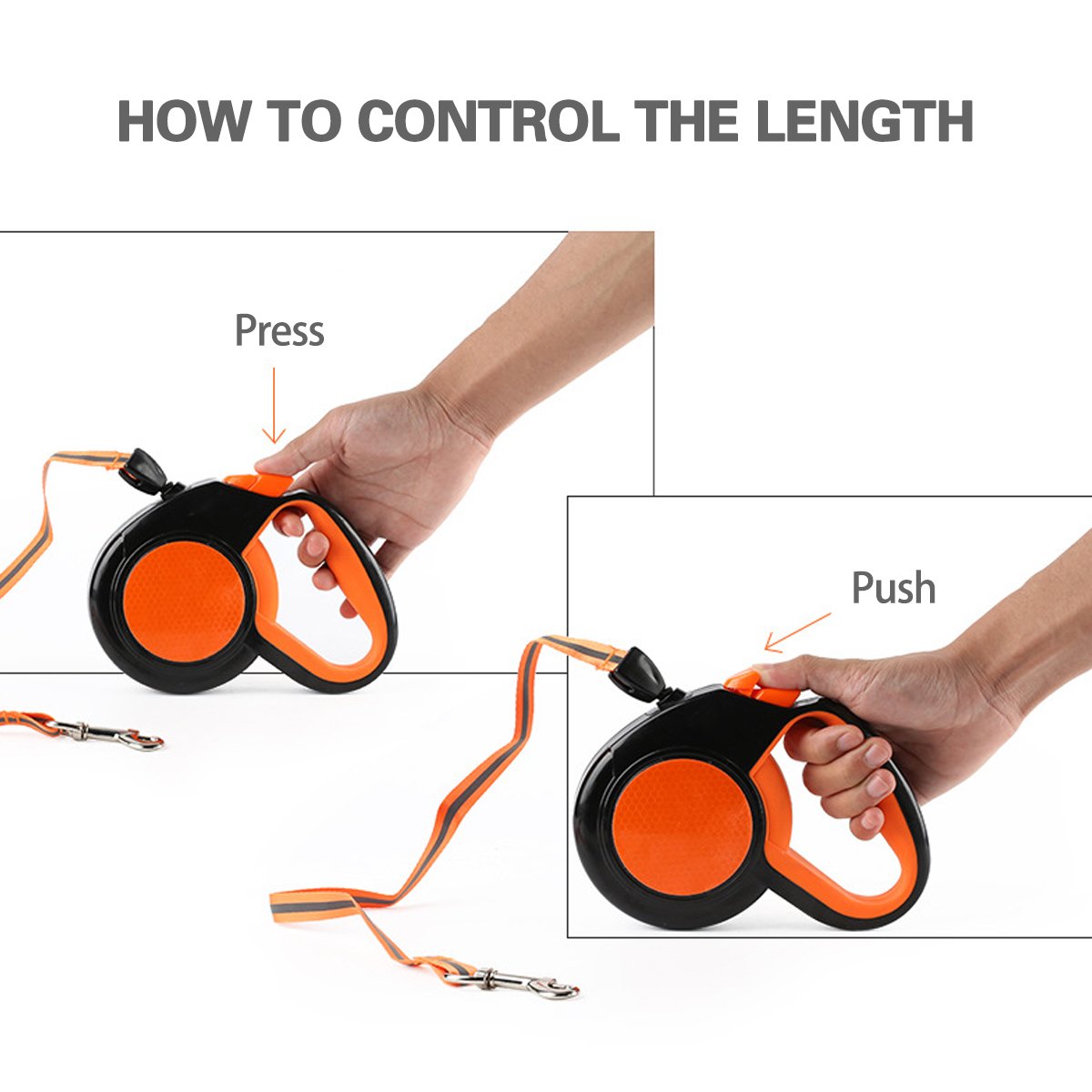 HOW TO CONTROL THE LENGTH

Press

Push