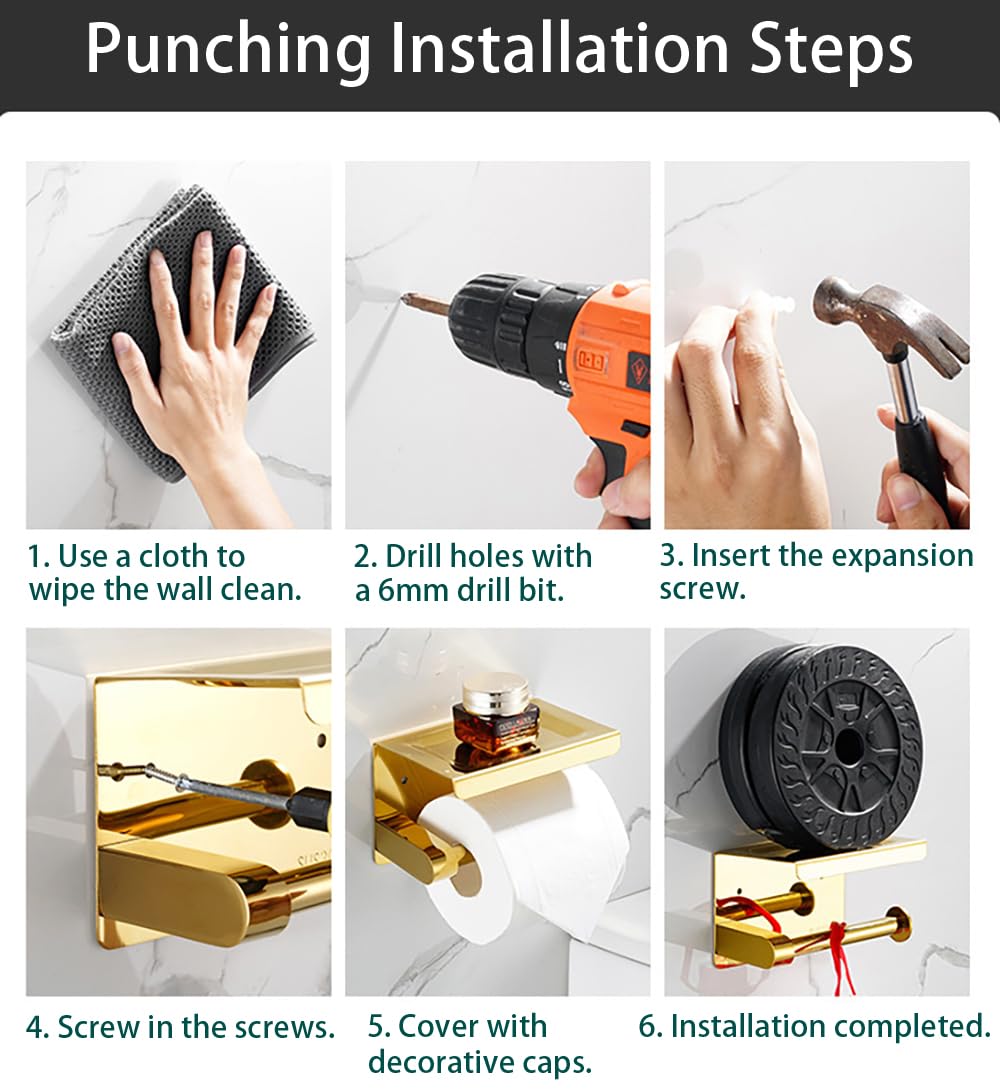 Punching Installation Steps

1. Use a cloth to wipe the wall clean.

2. Drill holes with a 6mm drill bit.

3. Insert the expansion screw.

4. Screw in the screws.

5. Cover with decorative caps.

6. Installation completed.