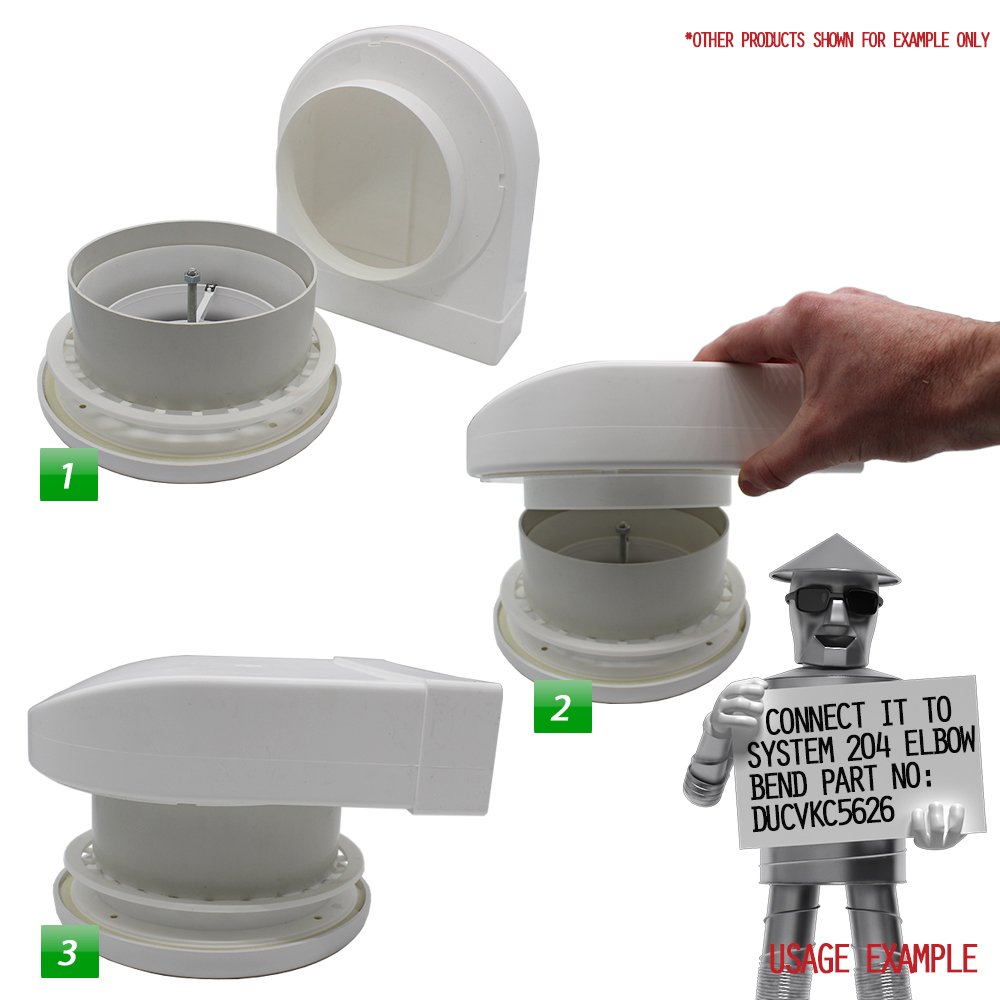 *OTHER PRODUCTS SHOWN FOR EXAMPLE ONLY

1

2

3

CONNECT IT TO SYSTEM 204 ELBOW BEND PART NO: DUCVKC5626

USAGE EXAMPLE