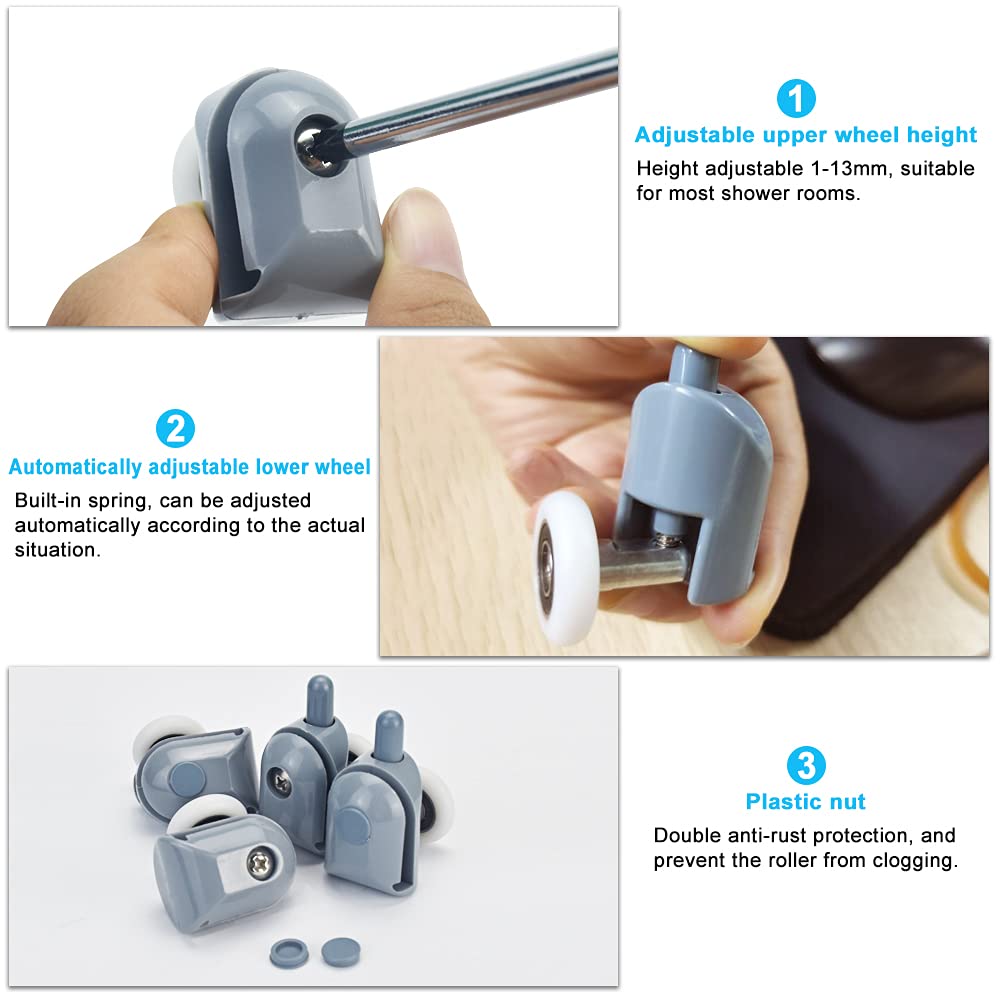 1
Adjustable upper wheel height
Height adjustable 1-13mm, suitable for most shower rooms.

2
Automatically adjustable lower wheel
Built-in spring, can be adjusted automatically according to the actual situation.

3
Plastic nut
Double anti-rust protection, and prevent the roller from clogging.