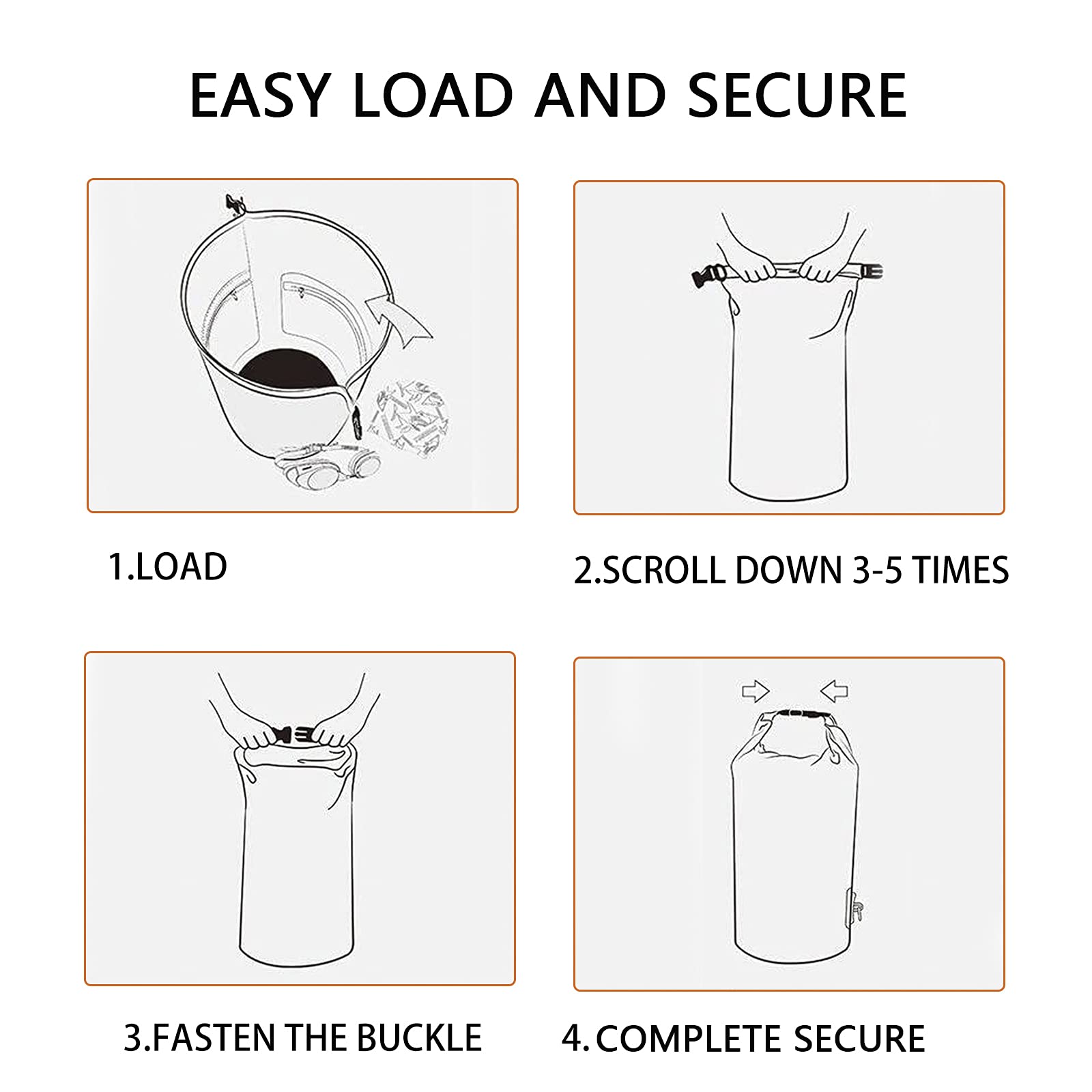 EASY LOAD AND SECURE

1.LOAD

2.SCROLL DOWN 3-5 TIMES

3.FASTEN THE BUCKLE

4.COMPLETE SECURE