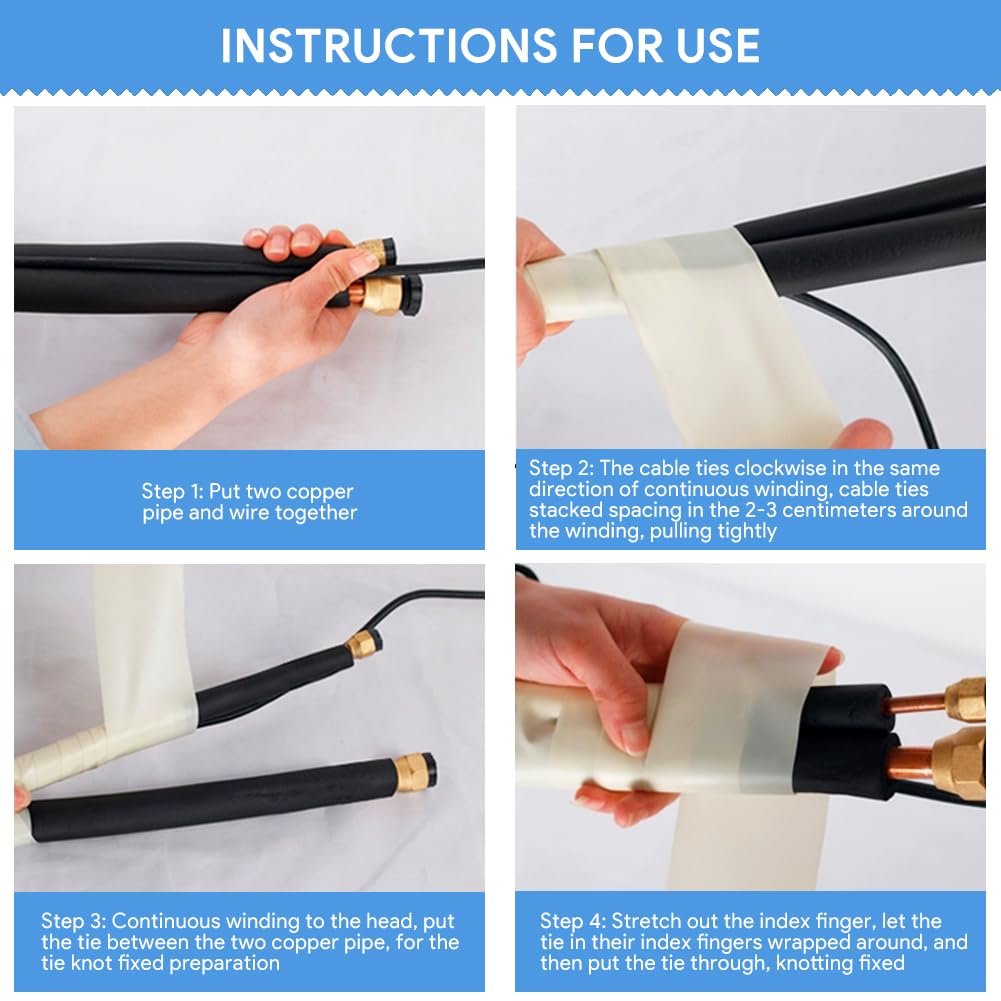 INSTRUCTIONS FOR USE

Step 1: Put two copper pipe and wire together

Step 2: The cable ties clockwise in the same direction of continuous winding, cable ties stacked spacing in the 2-3 centimeters around the winding, pulling tightly

Step 3: Continuous winding to the head, put the tie between the two copper pipe, for the tie knot fixed preparation

Step 4: Stretch out the index finger, let the tie in their index fingers wrapped around, and then put the tie through, knotting fixed