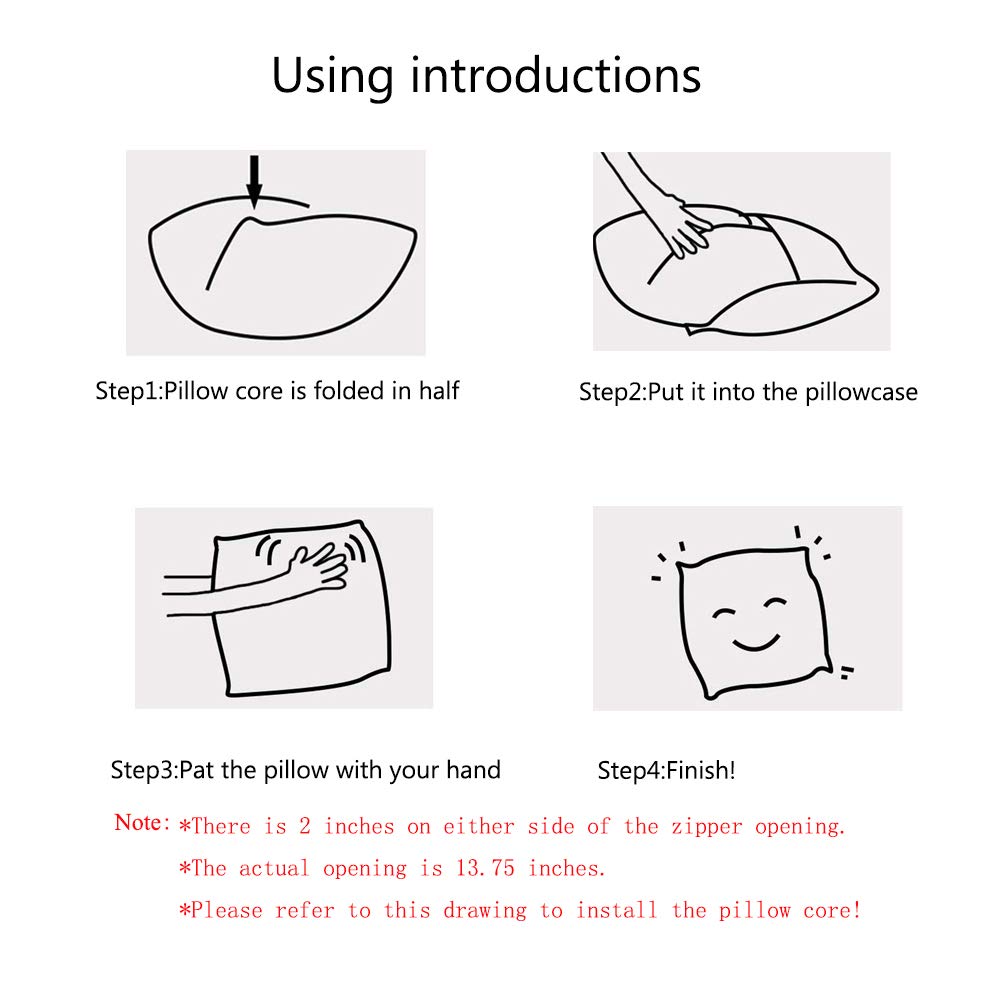 Using introductions

Step1:Pillow core is folded in half

Step2:Put it into the pillowcase

Step3:Pat the pillow with your hand

Step4:Finish!

Note: *There is 2 inches on either side of the zipper opening.
*The actual opening is 13.75 inches.
*Please refer to this drawing to install the pillow core!