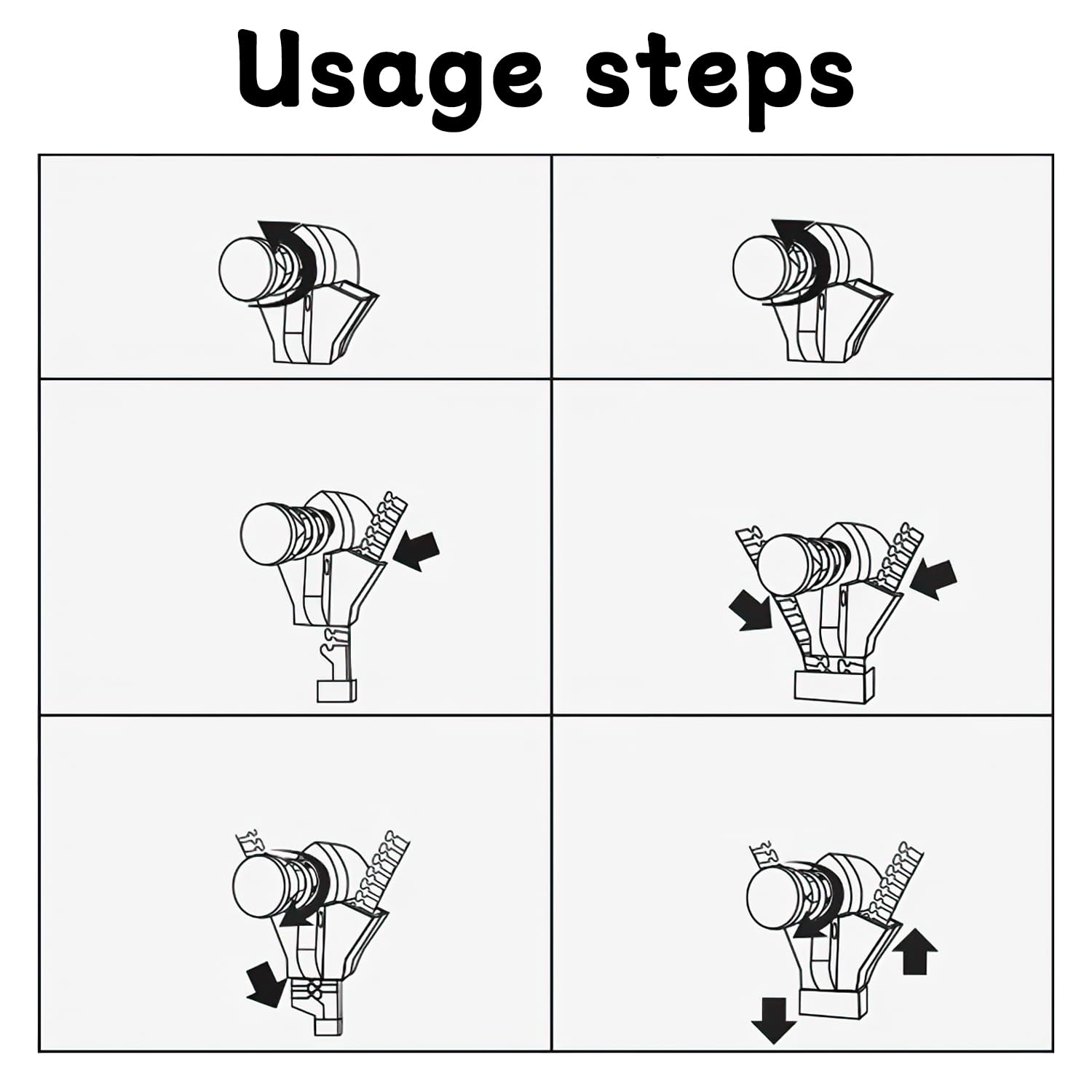 Usage steps