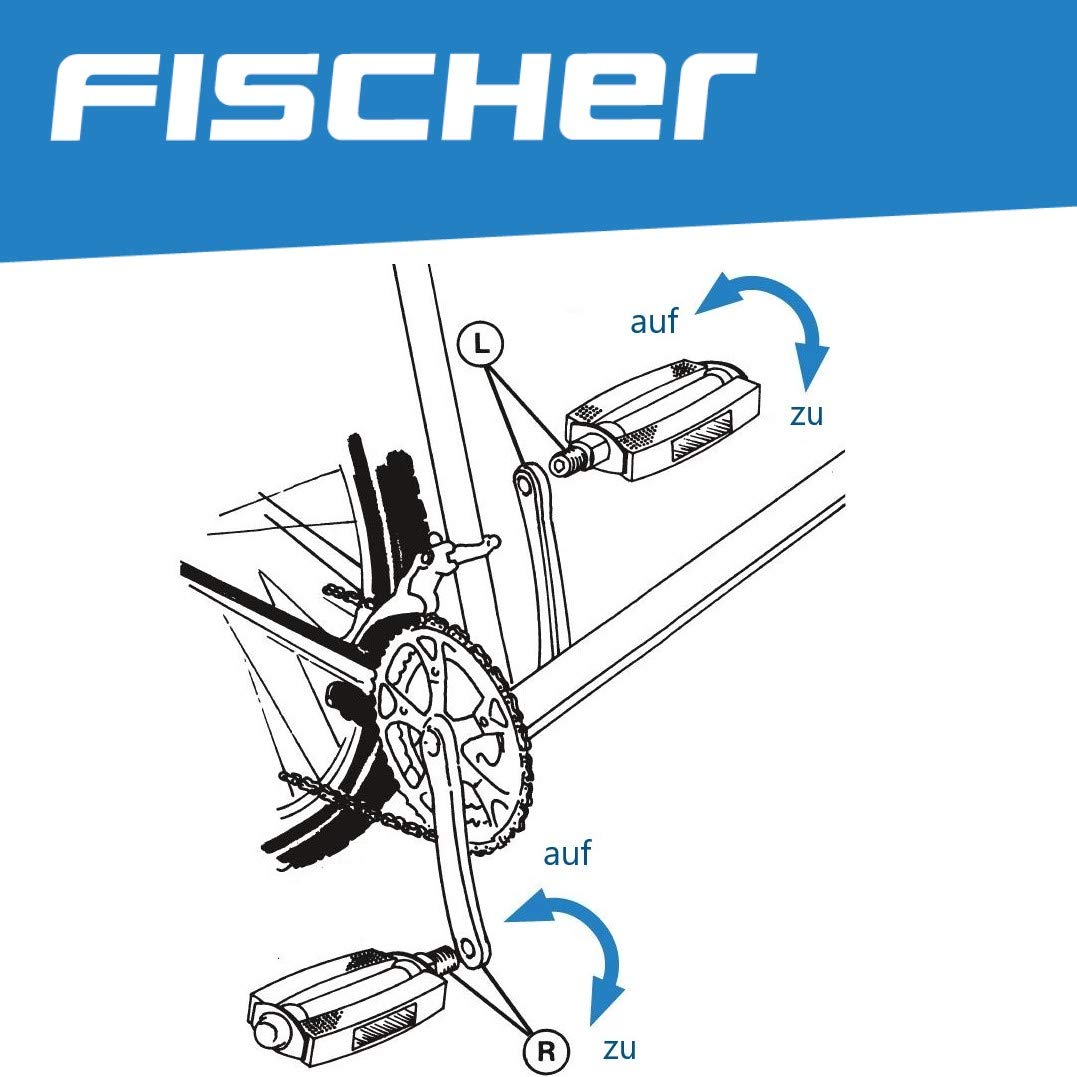 FISCHER

L

auf

zu

auf

R

zu