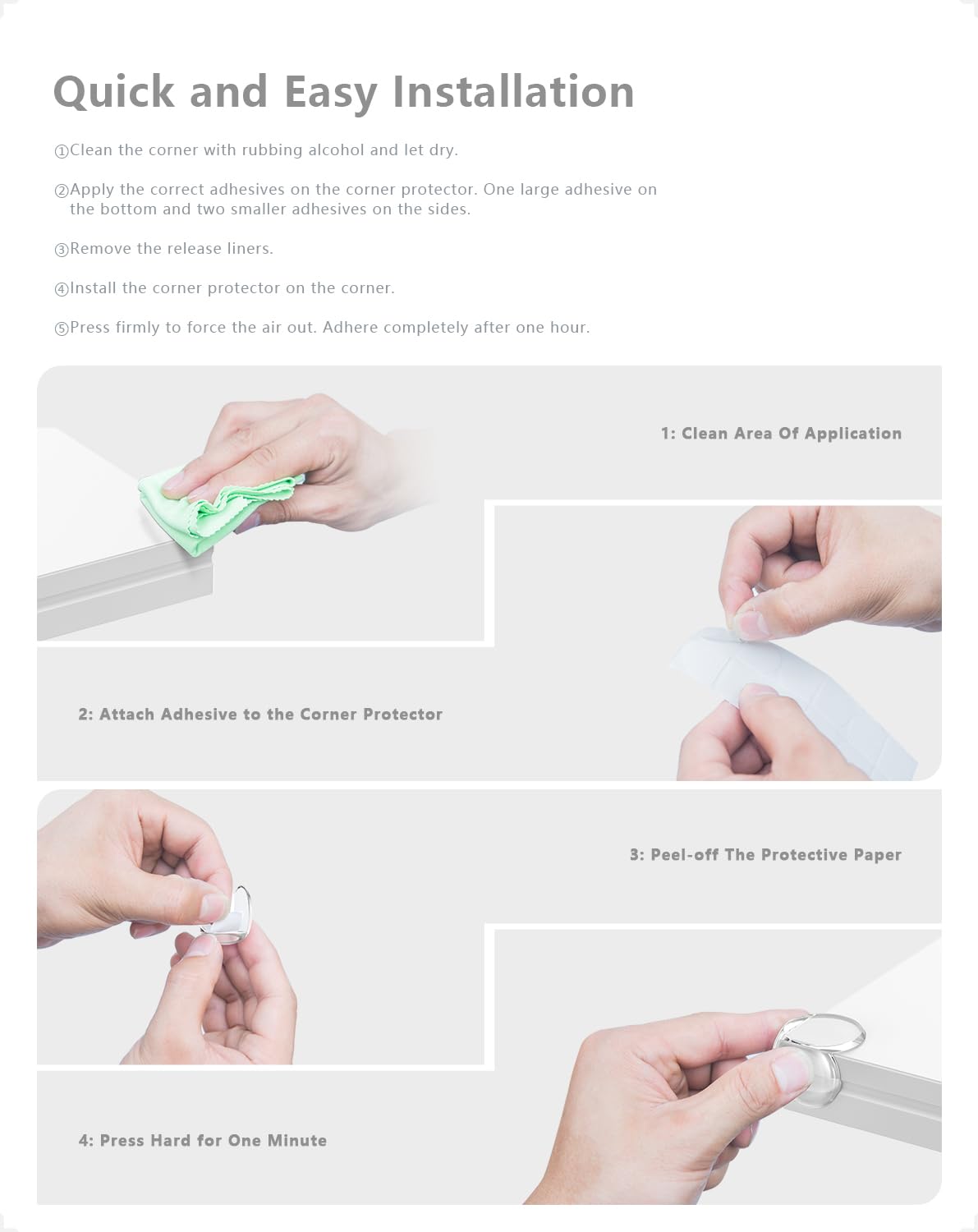 Quick and Easy Installation

①Clean the corner with rubbing alcohol and let dry.

②Apply the correct adhesives on the corner protector. One large adhesive on the bottom and two smaller adhesives on the sides.

③Remove the release liners.

④Install the corner protector on the corner.

⑤Press firmly to force the air out. Adhere completely after one hour.

1: Clean Area Of Application

2: Attach Adhesive to the Corner Protector

3: Peel-off The Protective Paper

4: Press Hard for One Minute