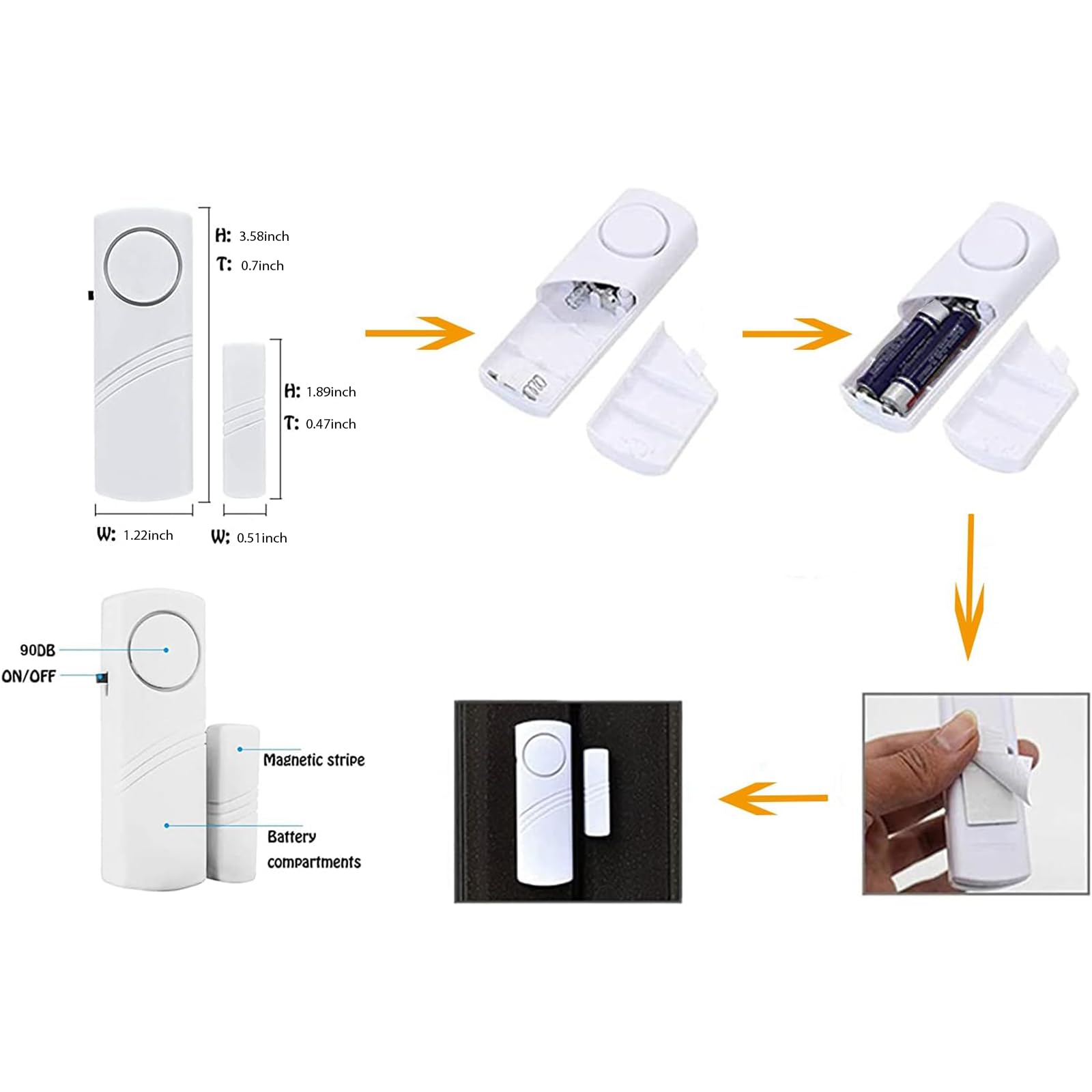 H: 3.58inch
T: 0.7inch

H: 1.89inch
T: 0.47inch

W: 1.22inch
W: 0.51inch

90DB
ON/OFF
Magnetic stripe
Battery compartments