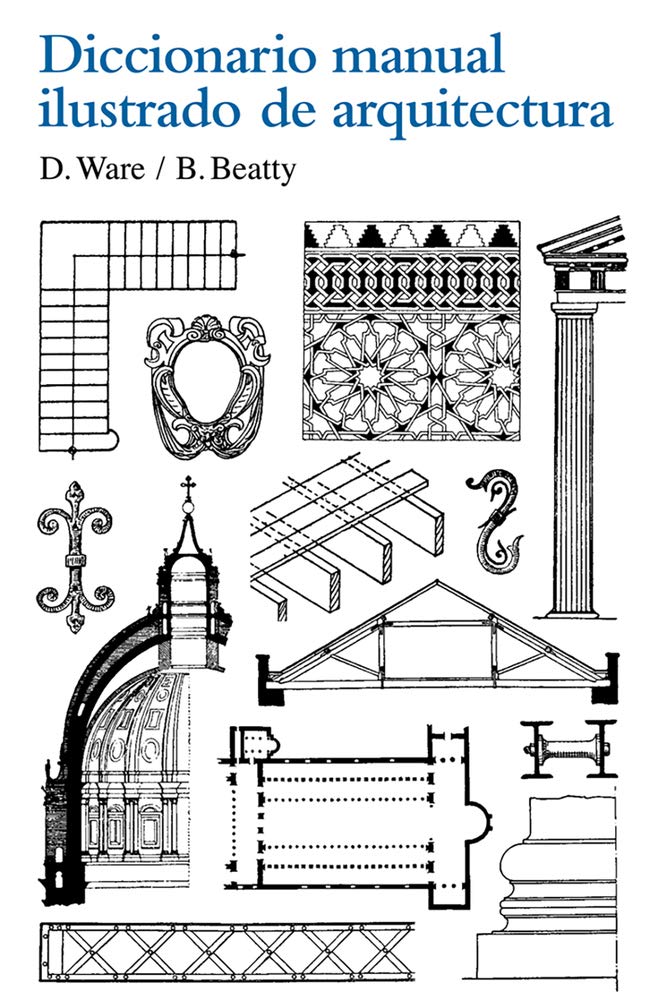 Diccionario manual ilustrado de arquitectura

D. Ware / B. Beatty