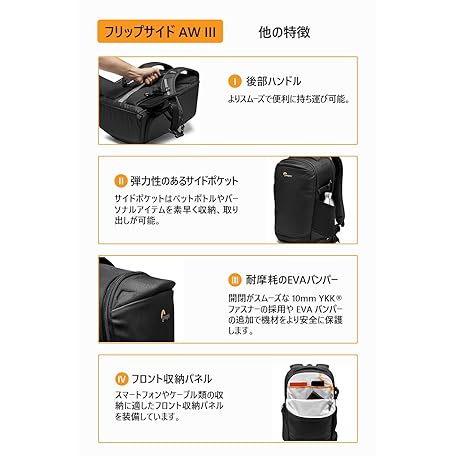 フリップサイド AW III

他の特徴

I 後部ハンドル

よりスムーズで便利に持ち運び可能。

II 弾力性のあるサイドポケット

サイドポケットはペットボトルやパーソナルアイテムを素早く収納、取り出しが可能。

III 耐摩耗のEVAバンパー

開閉がスムーズな 10mm YKK® ファスナーの採用や EVA バンパーの追加で機材をより安全に保護します。

IV フロント収納パネル

スマートフォンやケーブル類の収納に適したフロント収納パネルを装備しています。