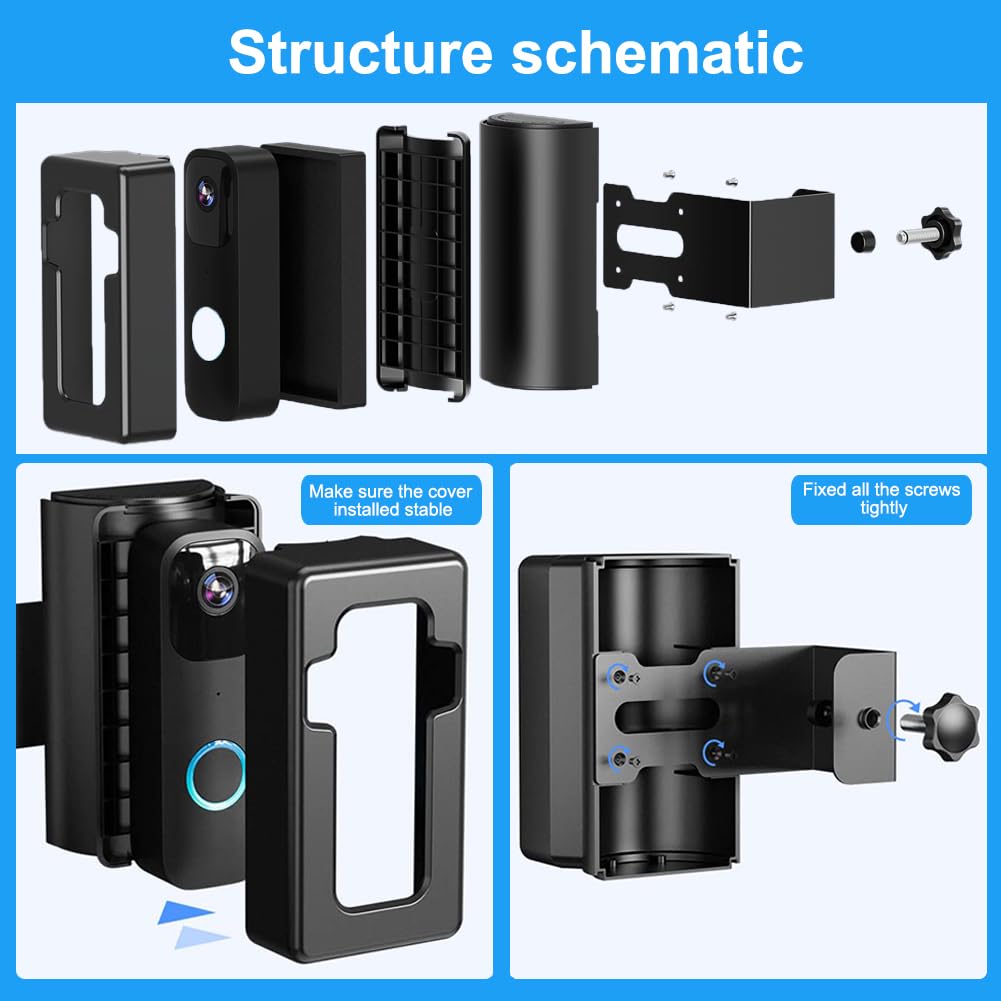 Structure schematic

Make sure the cover installed stable

Fixed all the screws tightly