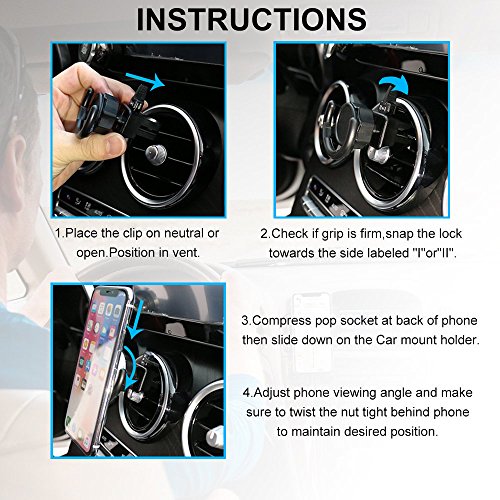 INSTRUCTIONS

1.Place the clip on neutral or open.Position in vent.

2.Check if grip is firm,snap the lock towards the side labeled "I"or"II".

3.Compress pop socket at back of phone then slide down on the Car mount holder.

4.Adjust phone viewing angle and make sure to twist the nut tight behind phone to maintain desired position.