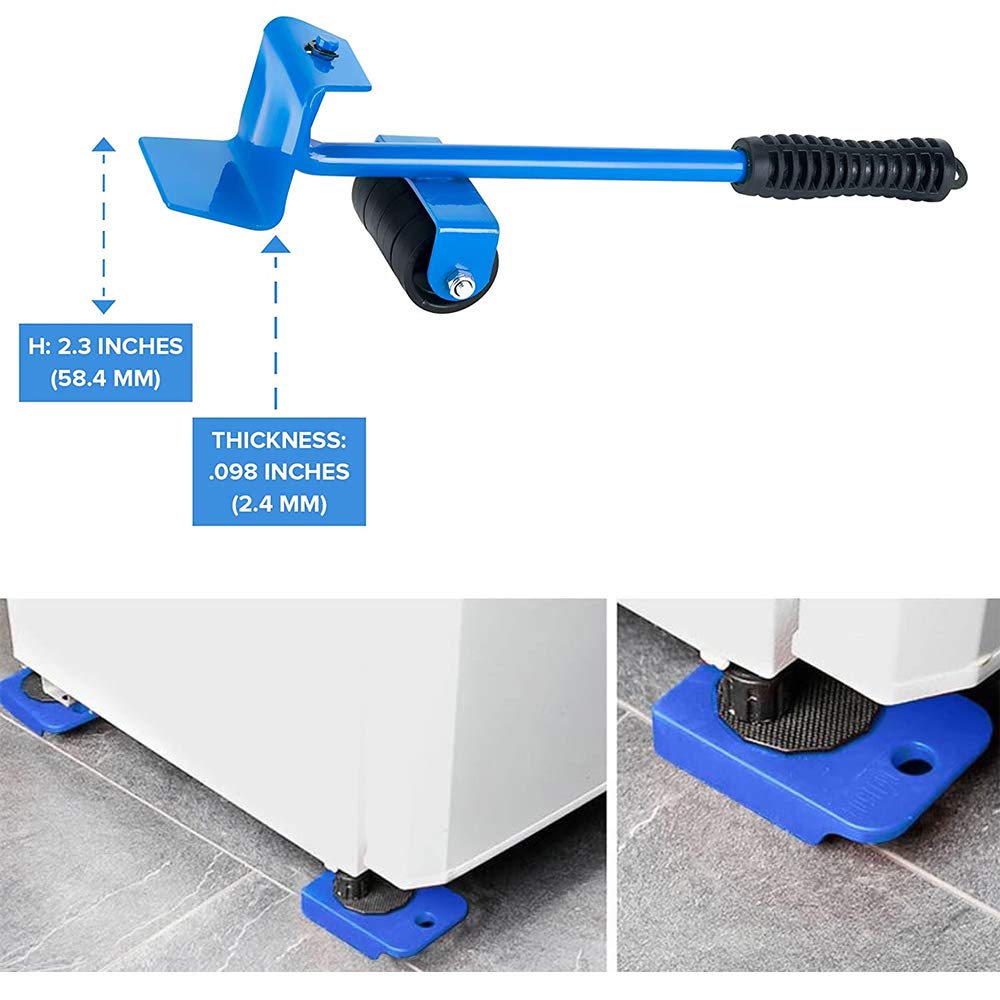 H: 2.3 INCHES (58.4 MM)

THICKNESS: .098 INCHES (2.4 MM)