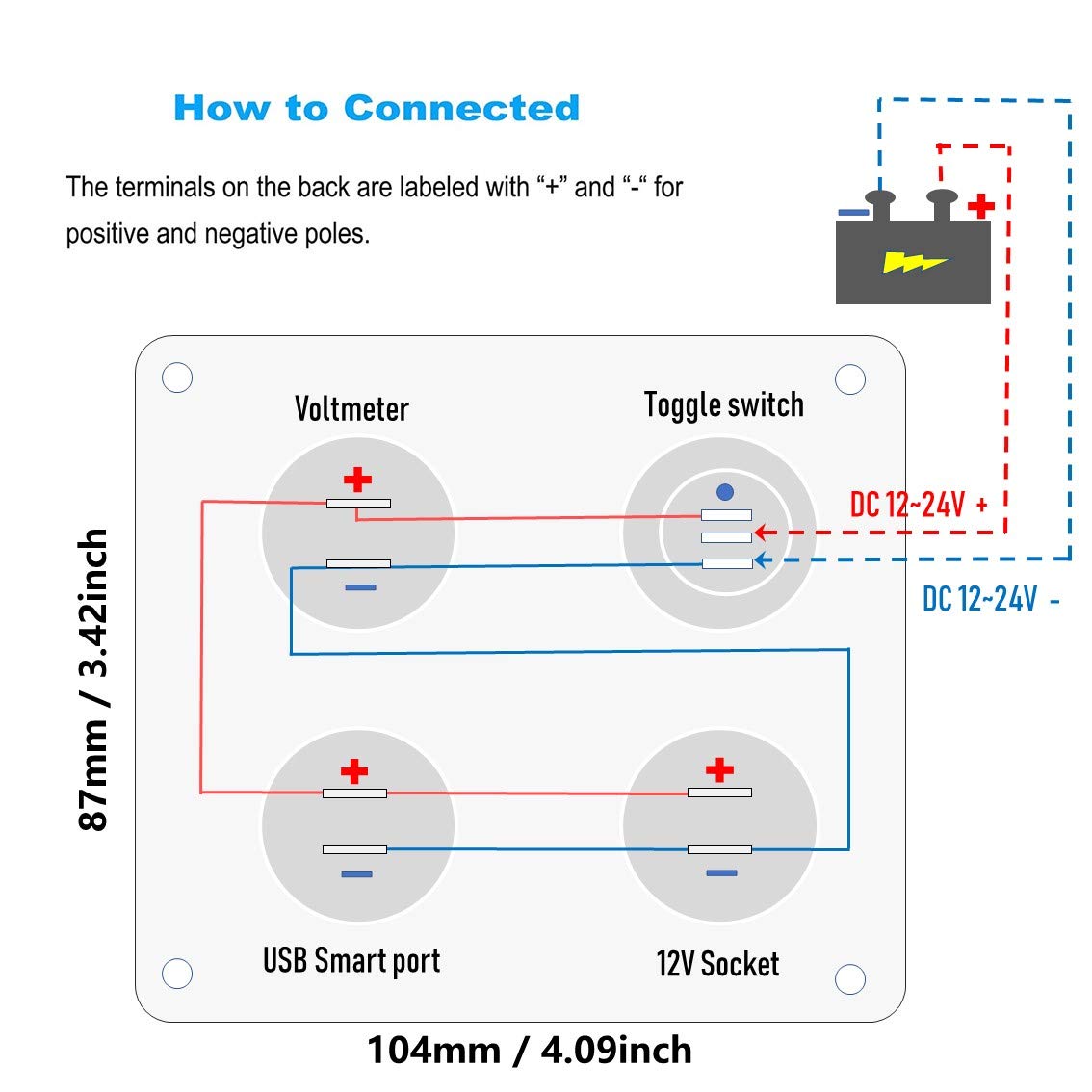 How to Connected

The terminals on the back are labeled with “+” and “-“ for positive and negative poles.

Voltmeter

Toggle switch

DC 12~24V +

DC 12~24V -

87mm / 3.42inch

USB Smart port

12V Socket

104mm / 4.09inch