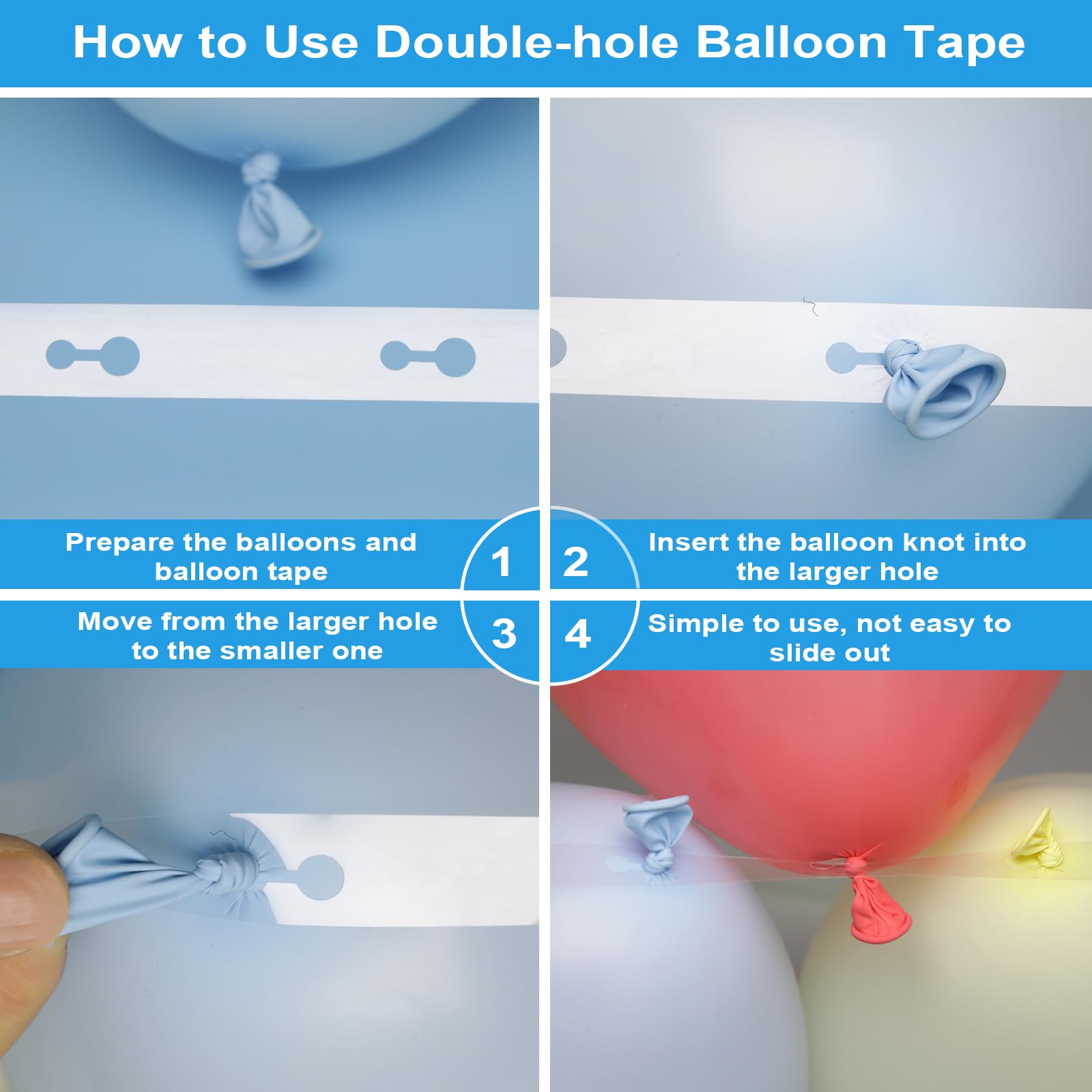 How to Use Double-hole Balloon Tape

Prepare the balloons and balloon tape

1

2

Insert the balloon knot into the larger hole

Move from the larger hole to the smaller one

3

4

Simple to use, not easy to slide out