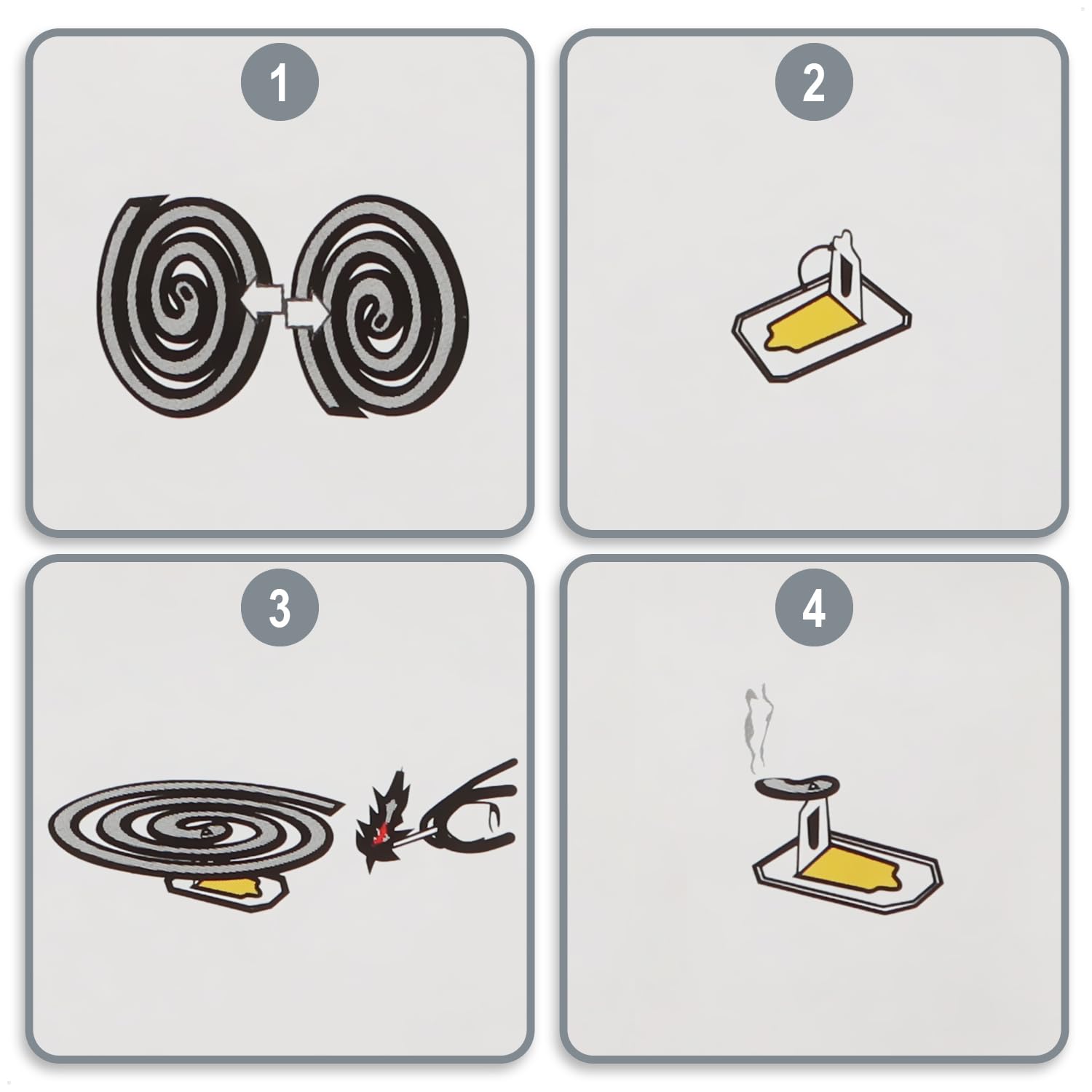 1

2

3

4