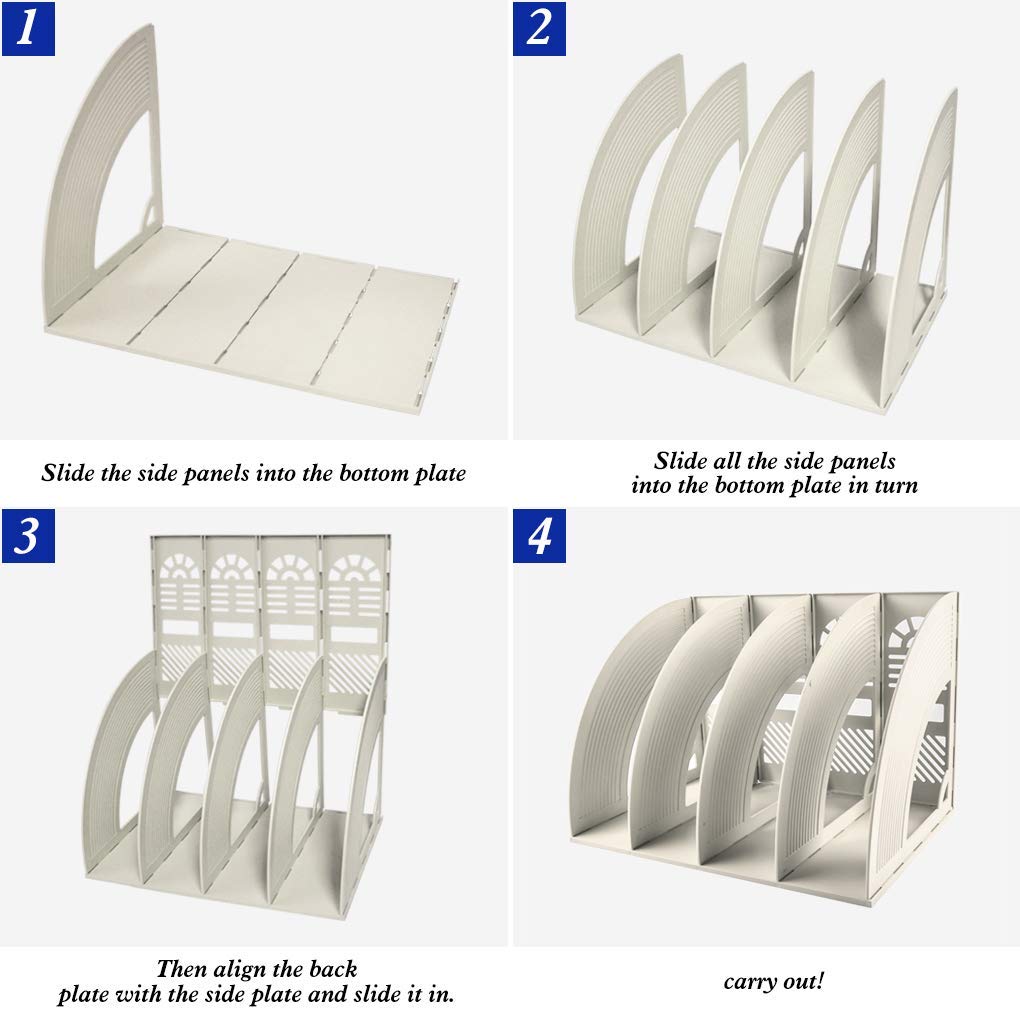 1

Slide the side panels into the bottom plate

2

Slide all the side panels into the bottom plate in turn

3

Then align the back plate with the side plate and slide it in.

4

carry out!