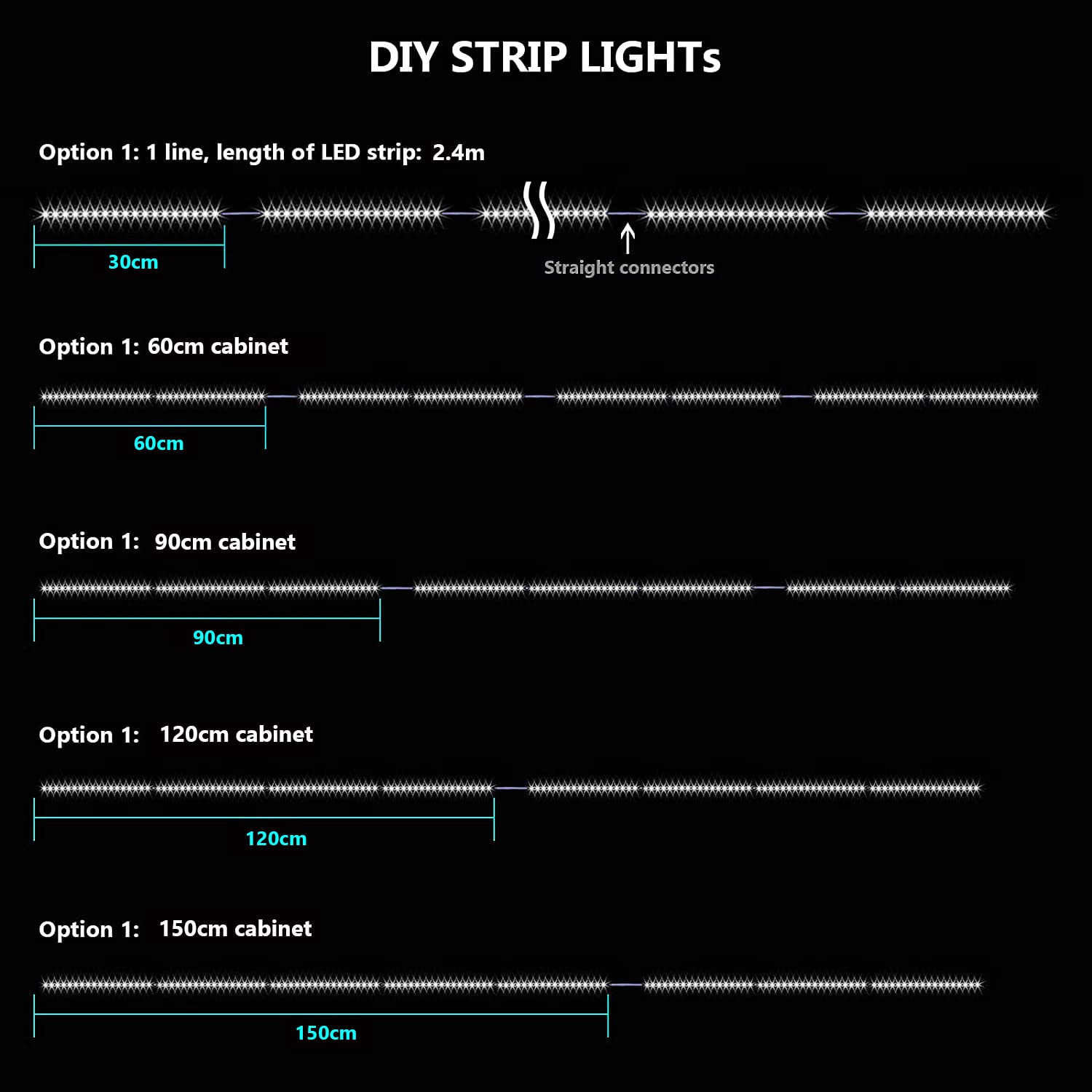 DIY STRIP LIGHTs

Option 1: 1 line, length of LED strip: 2.4m

30cm

Straight connectors

Option 1: 60cm cabinet

60cm

Option 1: 90cm cabinet

90cm

Option 1: 120cm cabinet

120cm

Option 1: 150cm cabinet

150cm