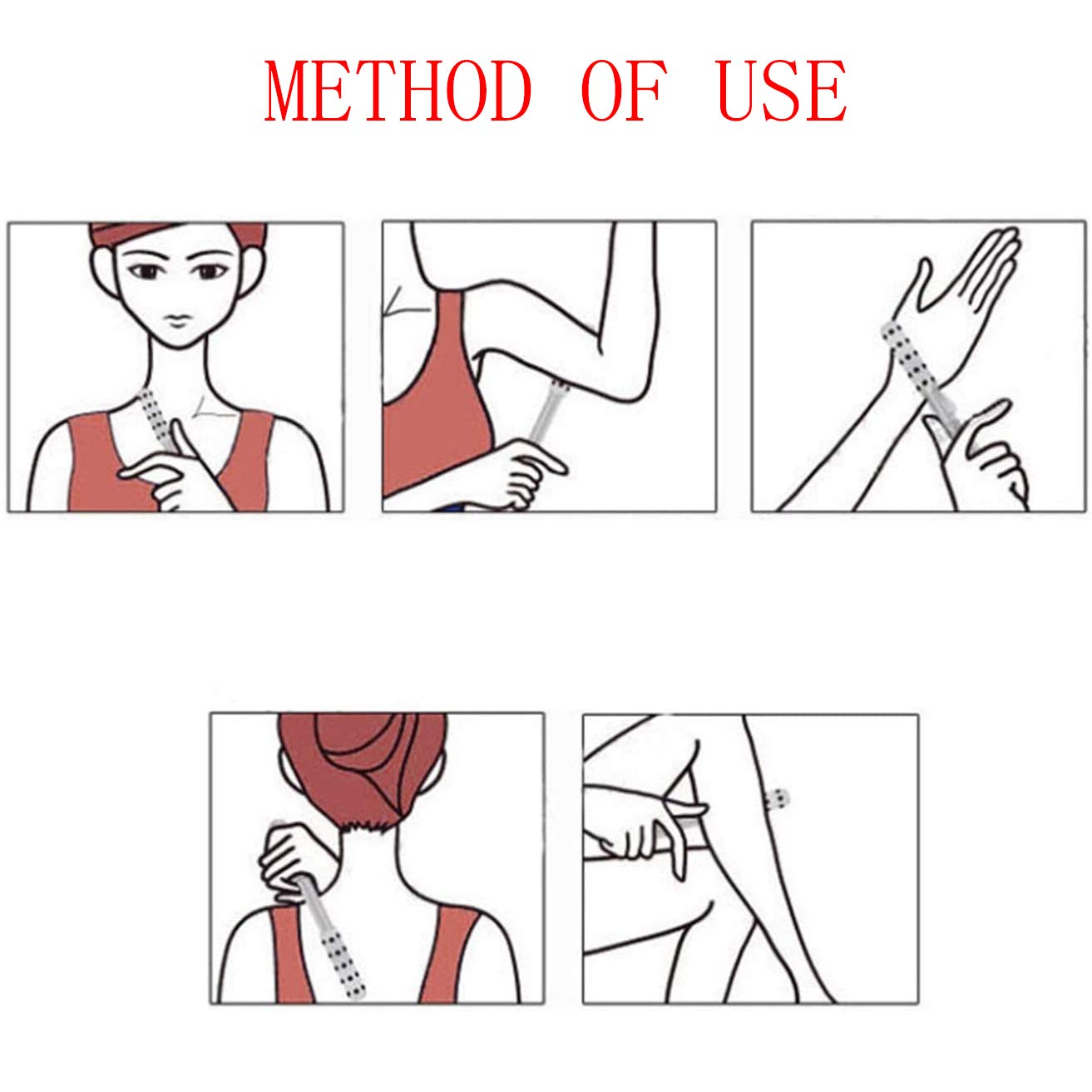 METHOD OF USE