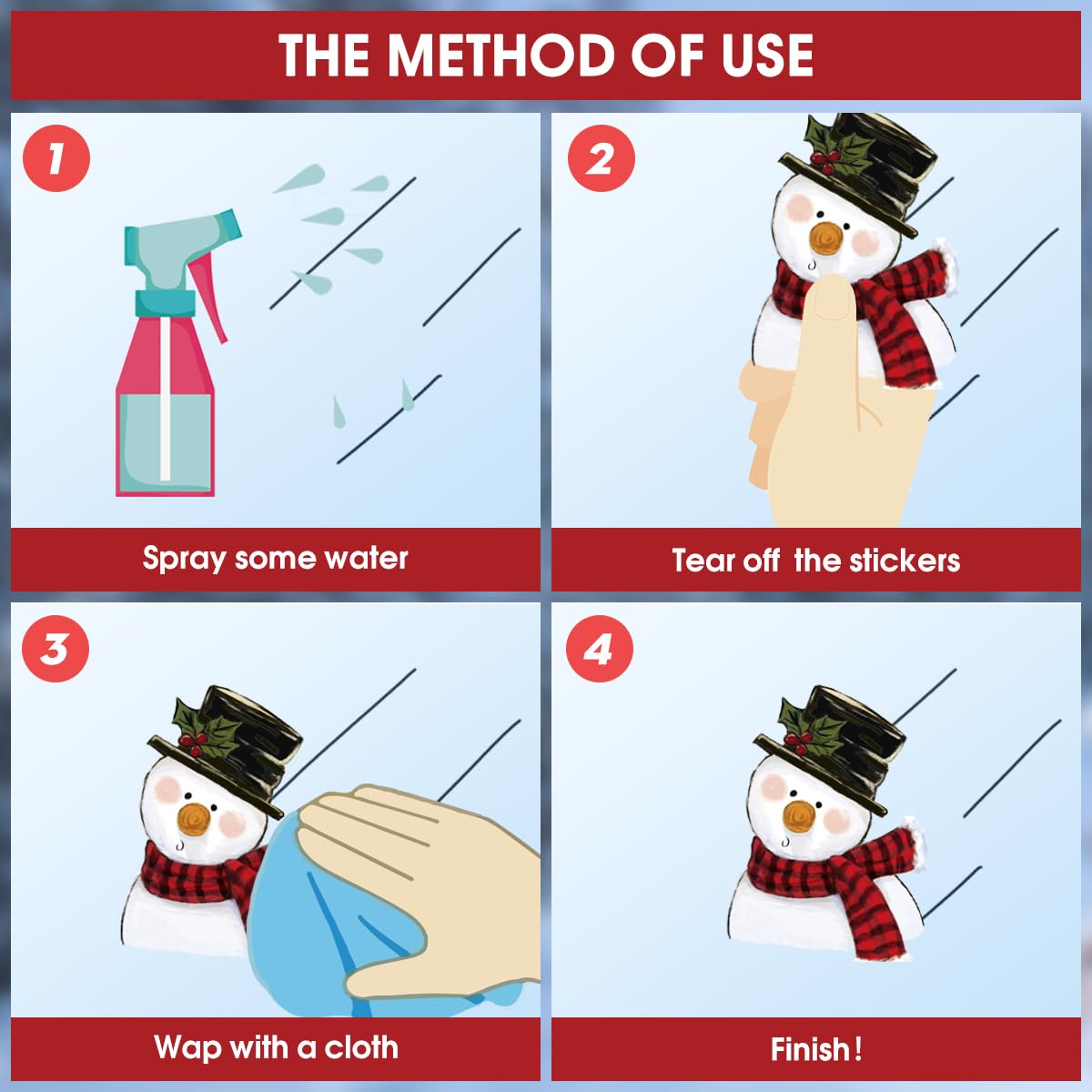 THE METHOD OF USE

1

Spray some water

2

Tear off the stickers

3

Wap with a cloth

4

Finish!