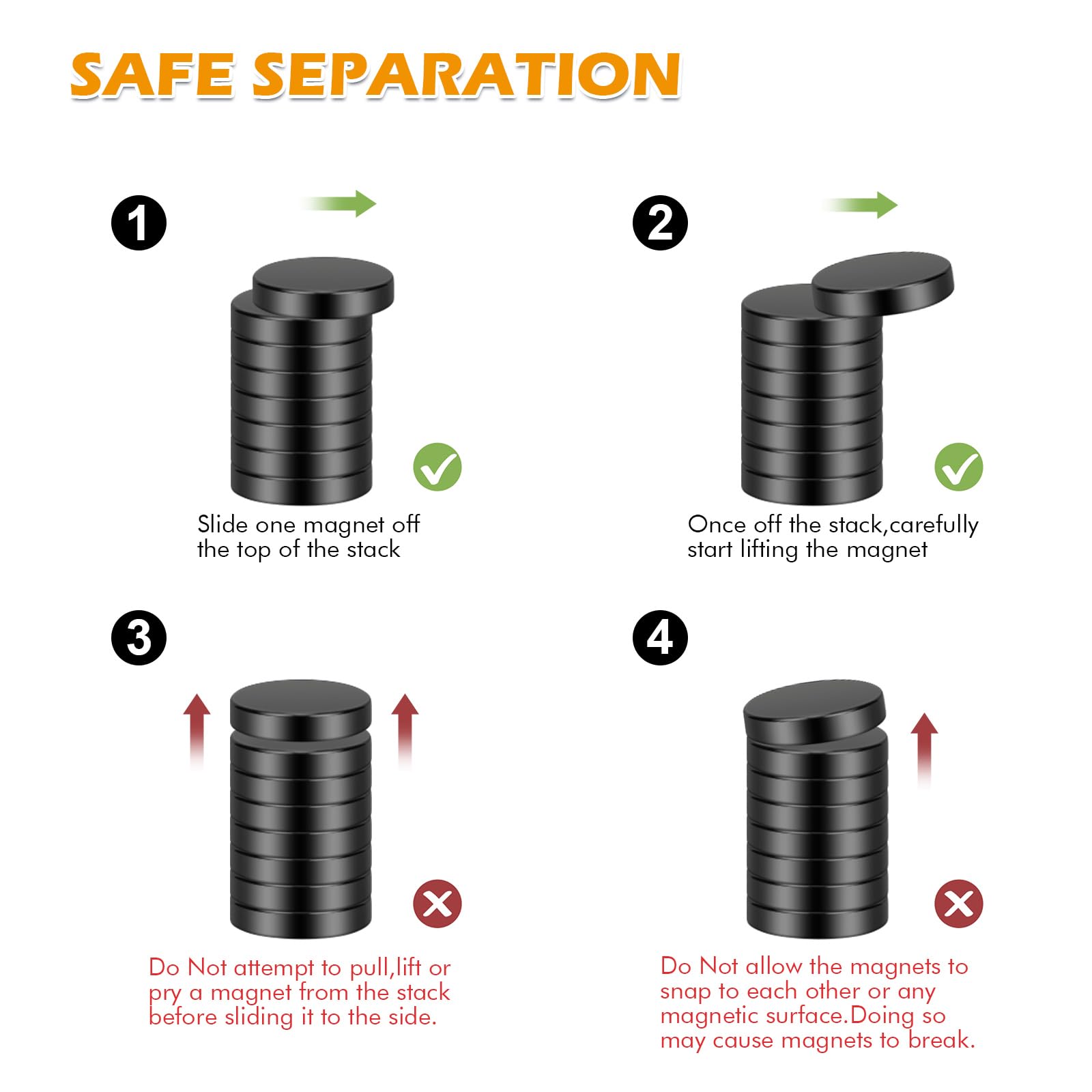 SAFE SEPARATION

1

Slide one magnet off the top of the stack

2

Once off the stack,carefully start lifting the magnet

3

Do Not attempt to pull,lift or pry a magnet from the stack before sliding it to the side.

4

Do Not allow the magnets to snap to each other or any magnetic surface.Doing so may cause magnets to break.