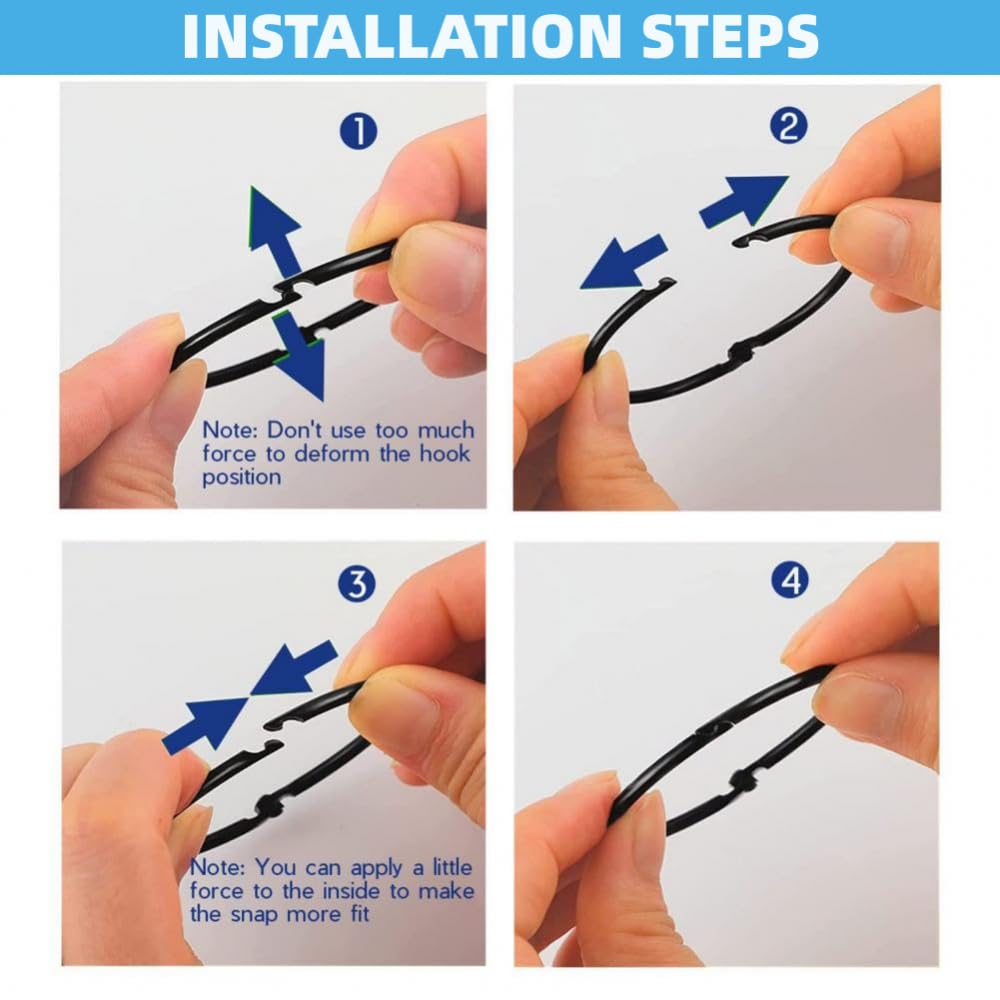 INSTALLATION STEPS

1

Note: Don't use too much force to deform the hook position

2

3

Note: You can apply a little force to the inside to make the snap more fit

4